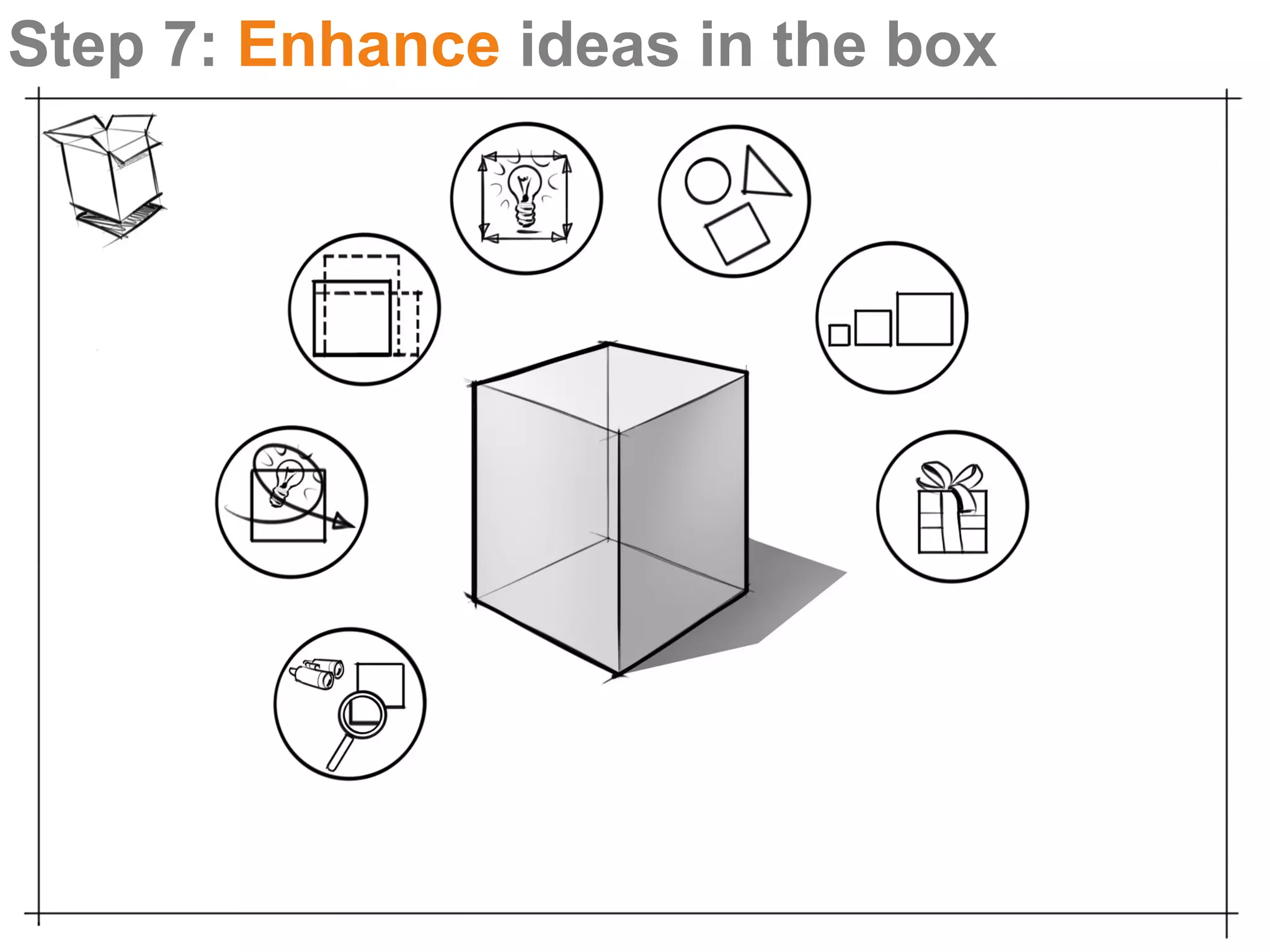 Step 7: Enhance ideas in the box