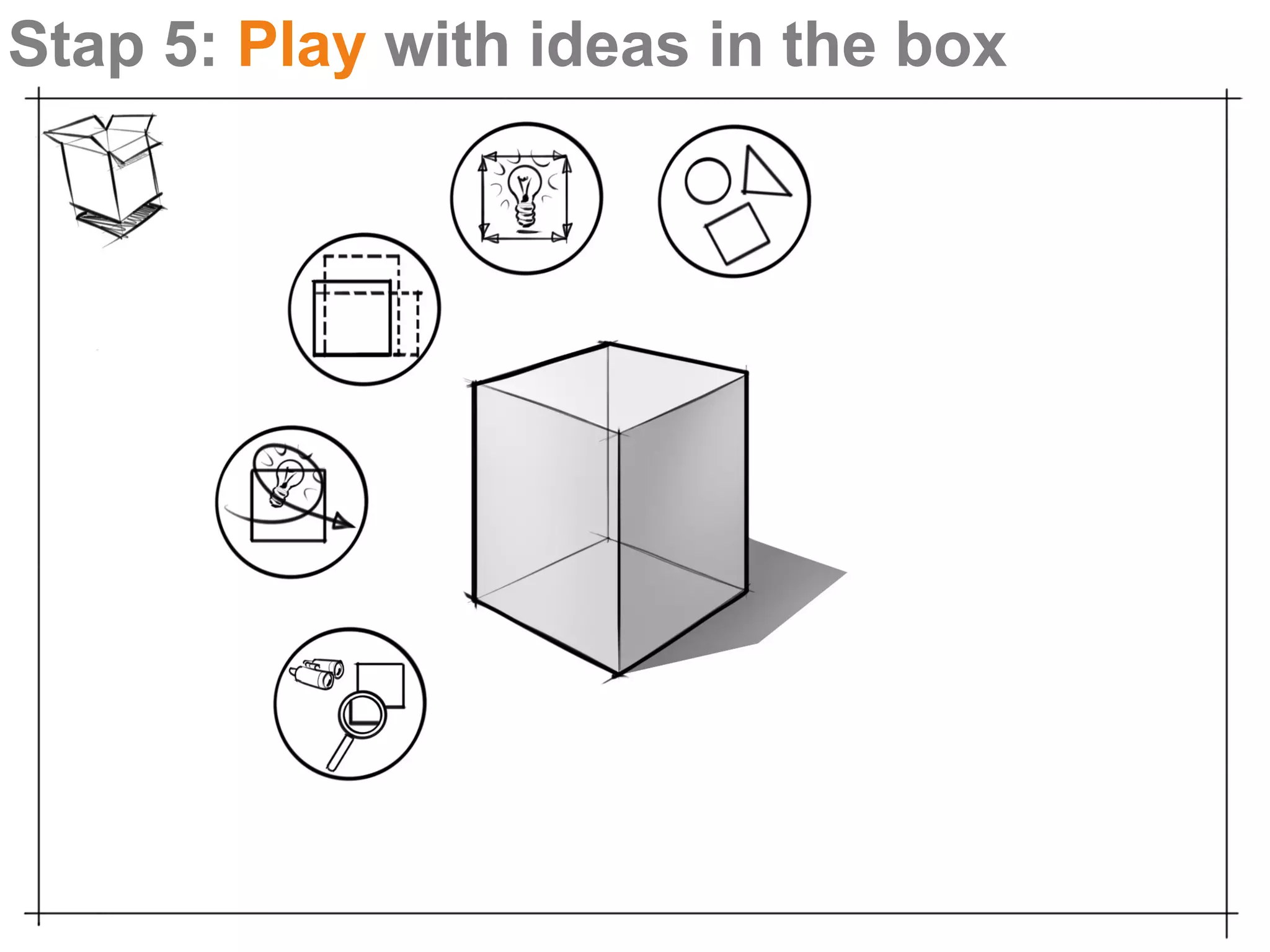 Stap 5: Play with ideas in the box