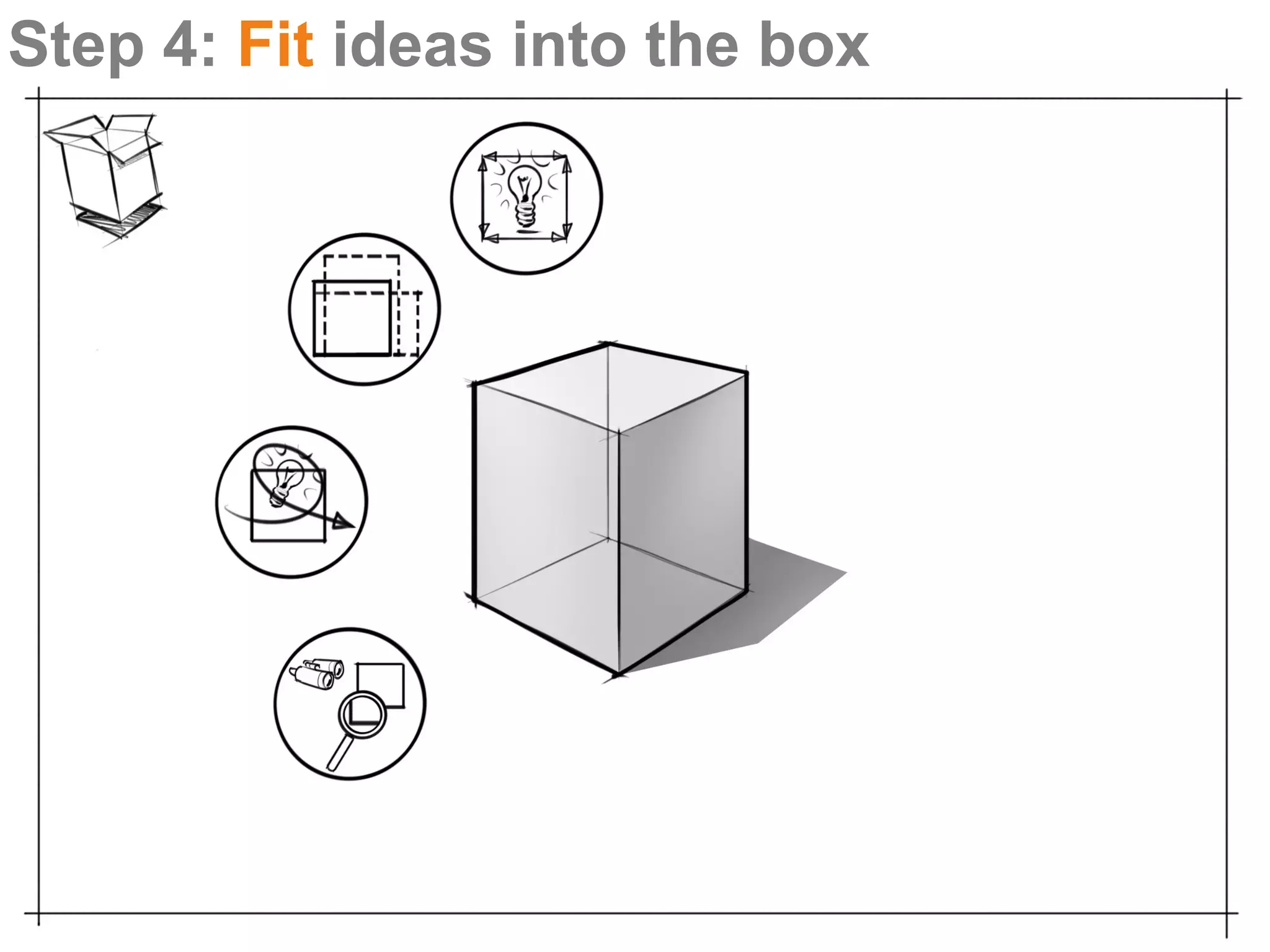 Step 4: Fit ideas into the box