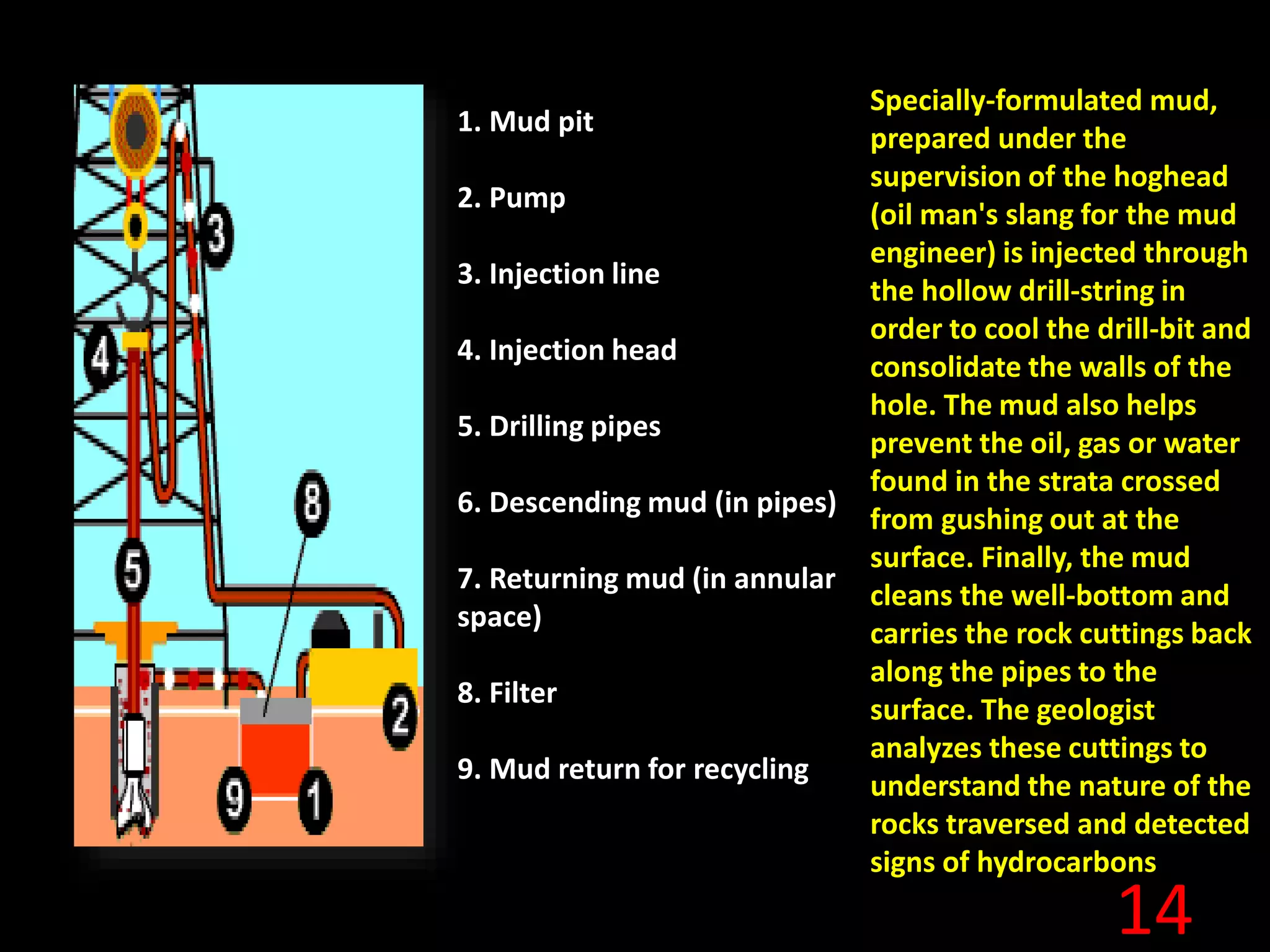 3
4
8
5
2
9
1

1. Mud pit

2. Pump

3. Injection line

4. Injection head

5. Drilling pipes

6. Descending mud (in pipes)

7. Returning mud (in annular space)

8. Filter

9. Mud return for recycling

Specially-formulated mud, prepared under the supervision of the hoghead (oil man's slang for the mud engineer) is injected through the hollow drill-string in order to cool the drill-bit and consolidate the walls of the hole. The mud also helps prevent the oil, gas or water found in the strata crossed from gushing out at the surface. Finally, the mud cleans the well-bottom and carries the rock cuttings back along the pipes to the surface. The geologist analyzes these cuttings to understand the nature of the rocks traversed and detected signs of hydrocarbons

14