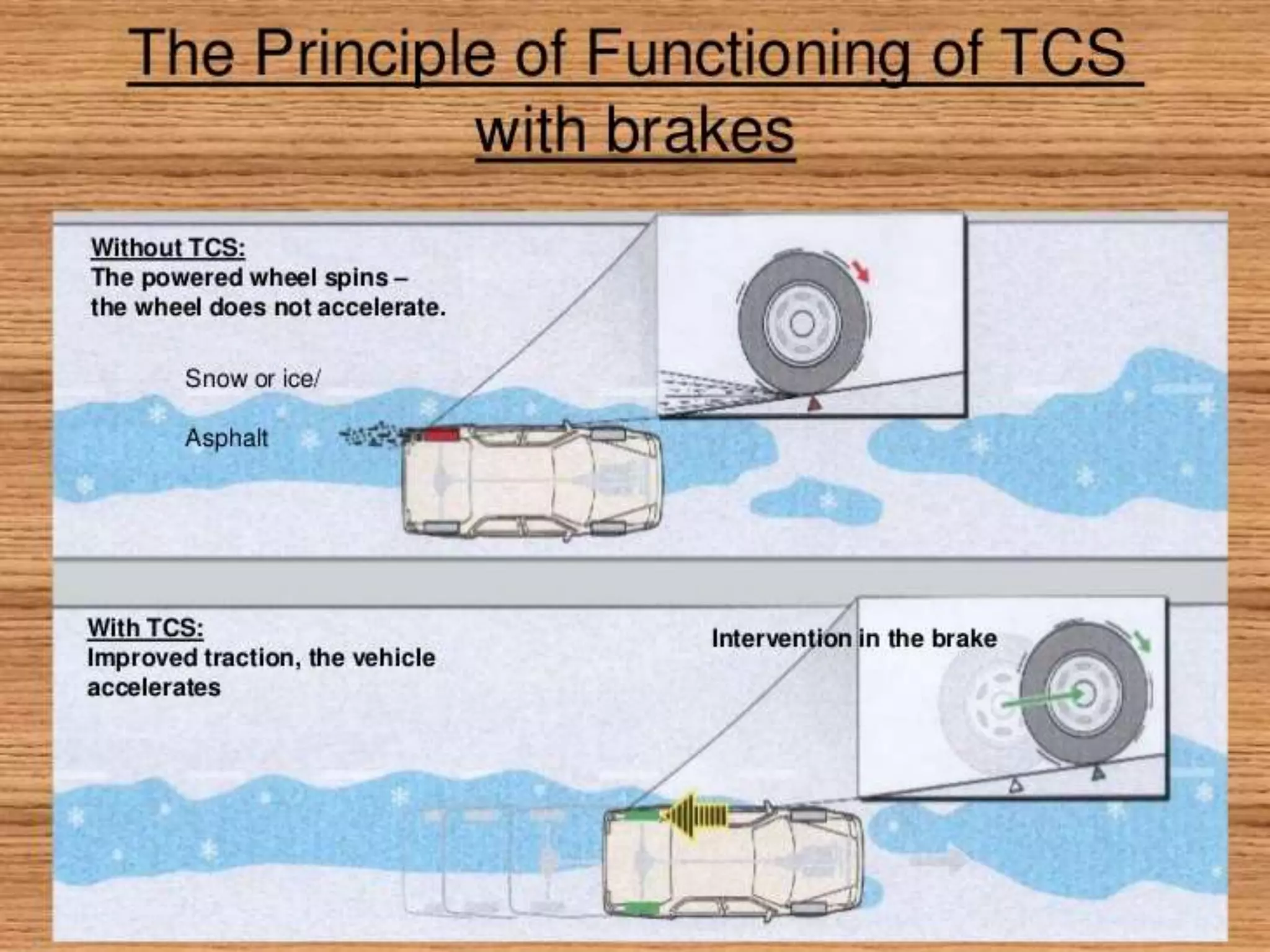 The Principle of Functioning of TCS with brakes

Without TCS:
The powered wheel spins – the wheel does not accelerate.

Snow or ice/

Asphalt

With TCS:
Improved traction, the vehicle accelerates

Intervention in the brake