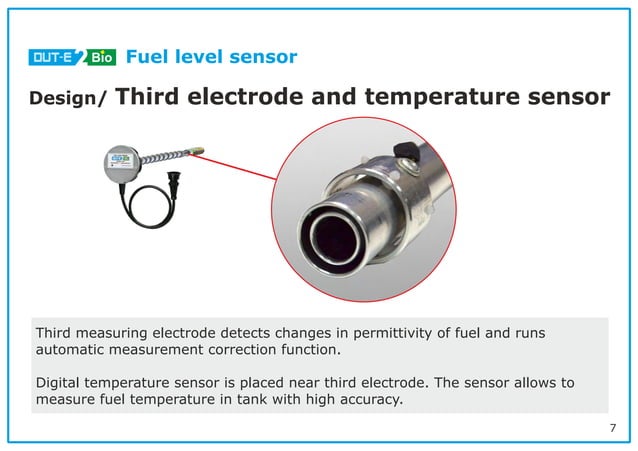 DUT-E 2 Bio Fuel level sensor

Design/ Third electrode and temperature sensor

Third measuring electrode detects changes in permittivity of fuel and runs automatic measurement correction function.

Digital temperature sensor is placed near third electrode. The sensor allows to measure fuel temperature in tank with high accuracy.

7