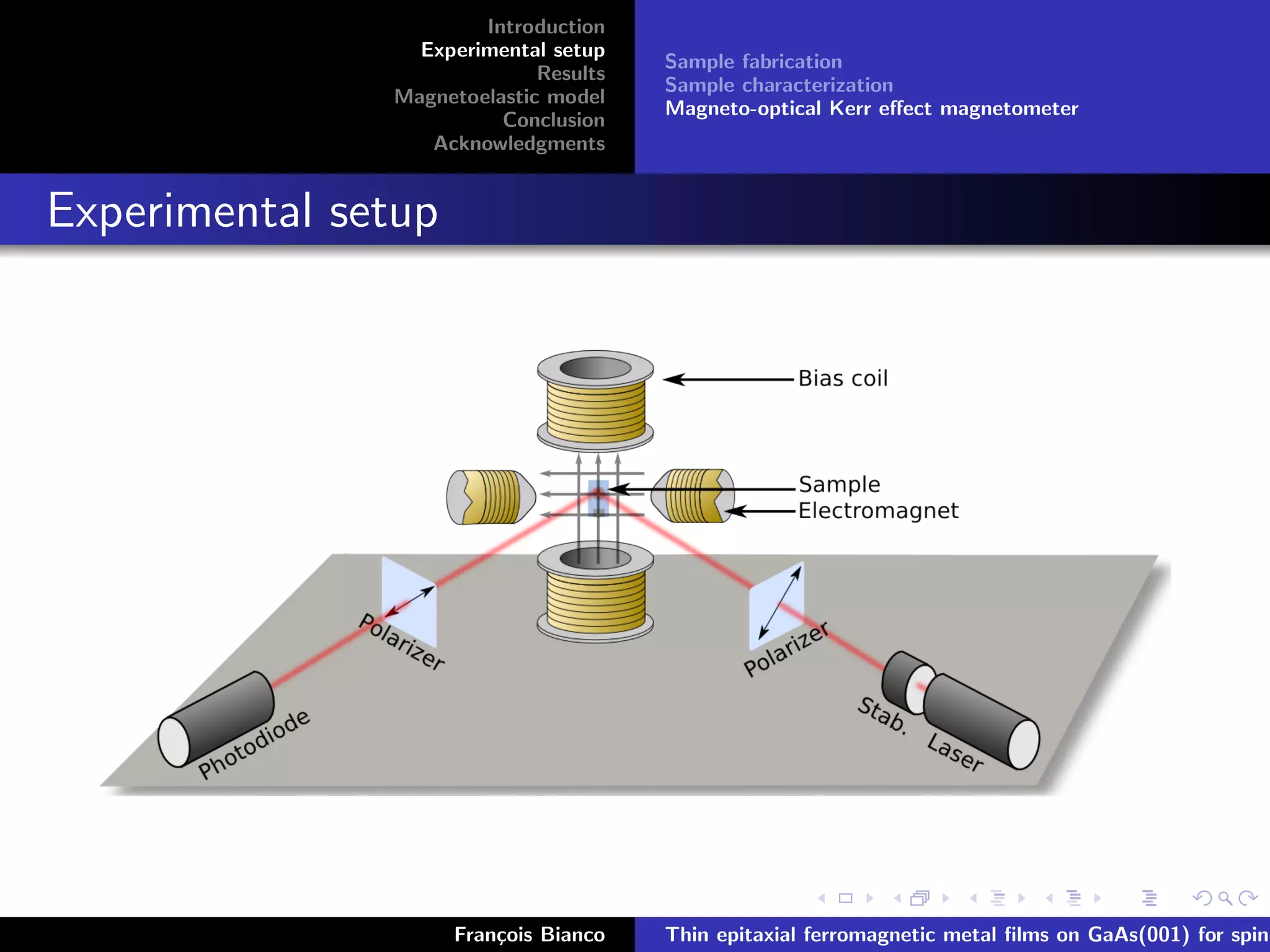 Introduction
Experimental setup
Results
Magnetoelastic model
Conclusion
Acknowledgments

Sample fabrication
Sample characterization
Magneto-optical Kerr effect magnetometer

Experimental setup

Bias coil
Sample
Electromagnet
Polarizer
Polarizer
Photodiode
Stab.
Laser

François Bianco
Thin epitaxial ferromagnetic metal films on GaAs(001) for spin