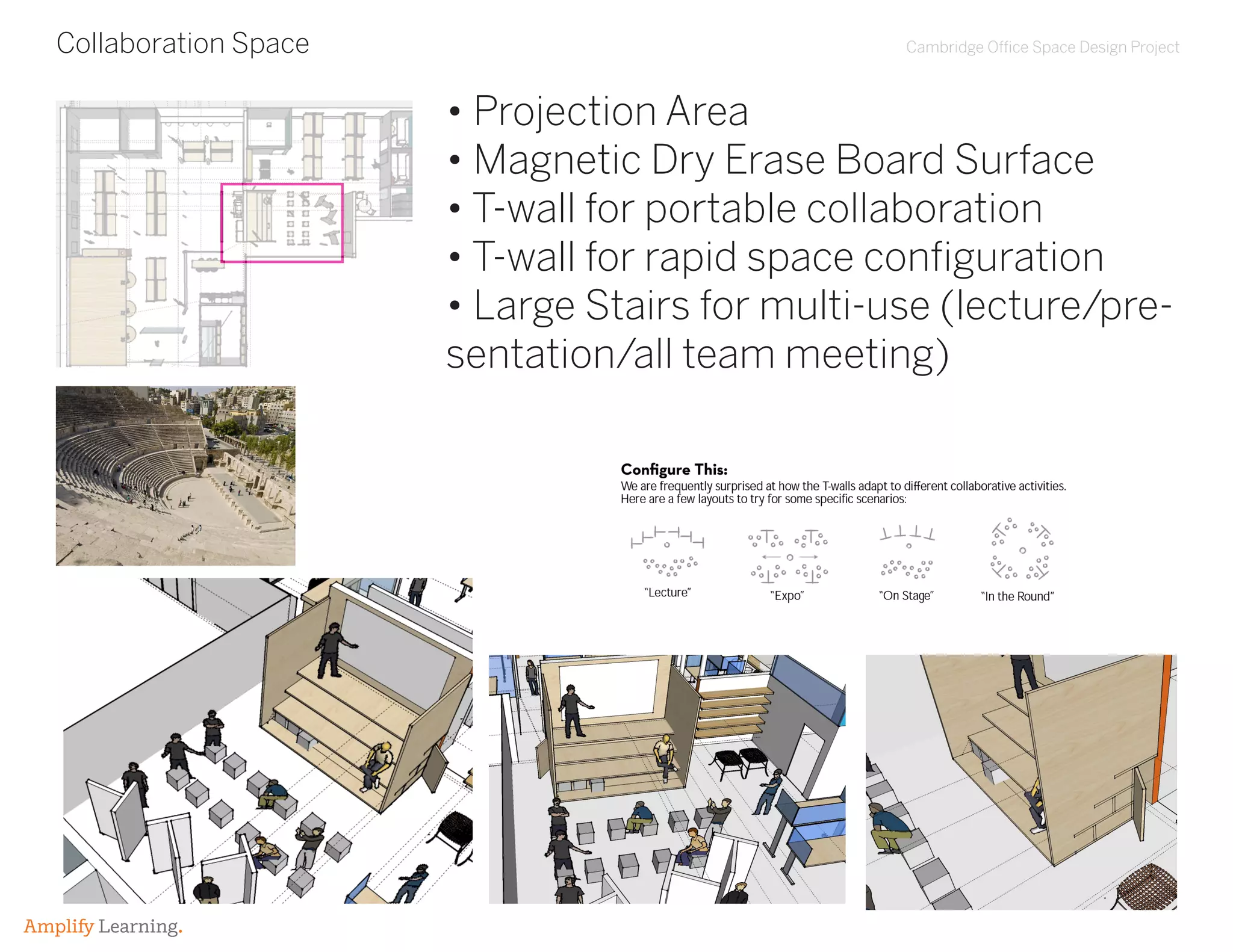 Collaboration Space

Cambridge Office Space Design Project

• Projection Area
• Magnetic Dry Erase Board Surface
• T-wall for portable collaboration
• T-wall for rapid space configuration
• Large Stairs for multi-use (lecture/presentation/all team meeting)

Configure This:
We are frequently surprised at how the T-walls adapt to different collaborative activities. Here are a few layouts to try for some specific scenarios:

"Lecture"

"Expo"

"On Stage"

"In the Round"

Amplify Learning.