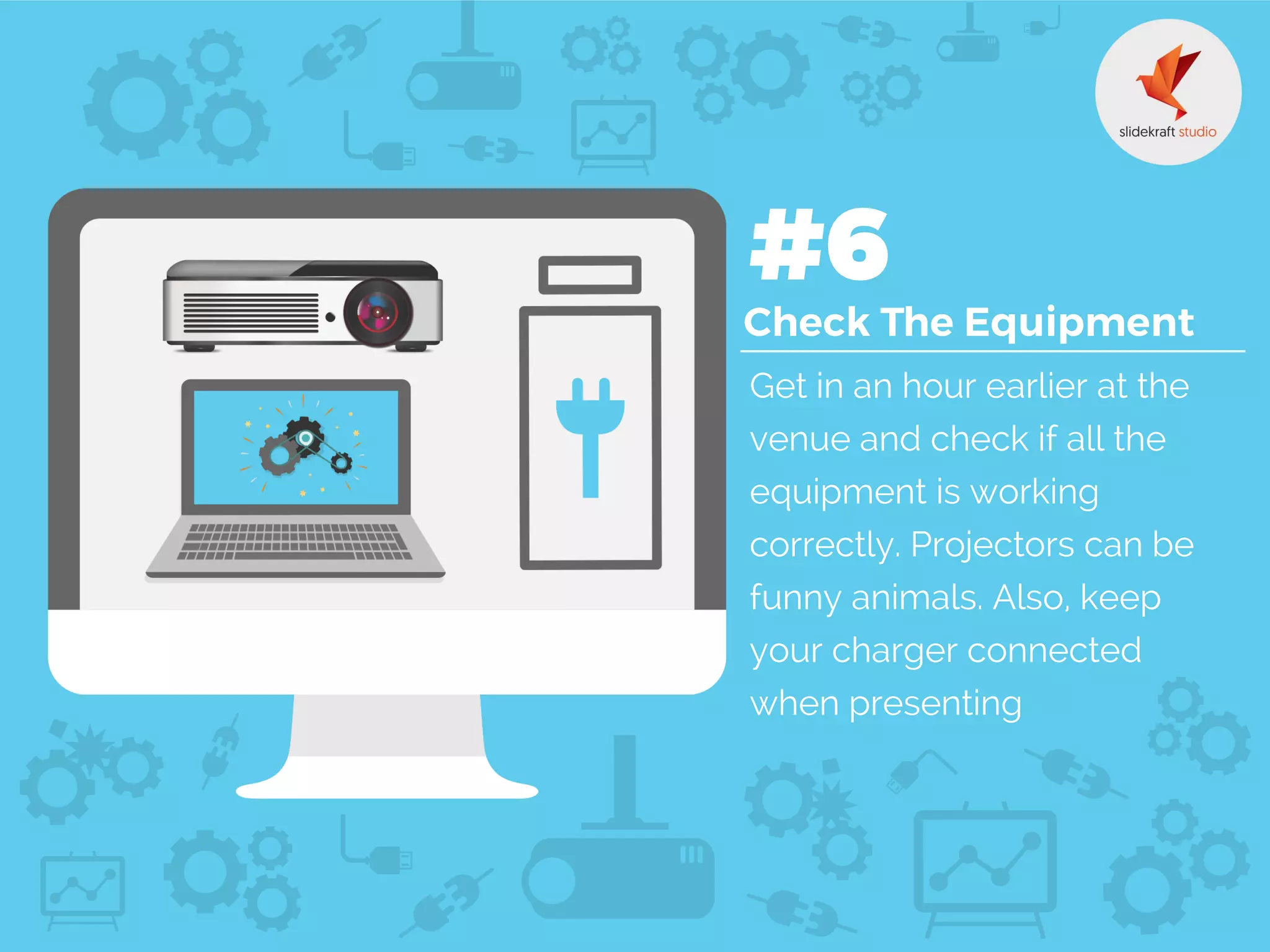 slidekraft studio

#6

Check The Equipment

Get in an hour earlier at the venue and check if all the equipment is working correctly. Projectors can be funny animals. Also, keep your charger connected when presenting