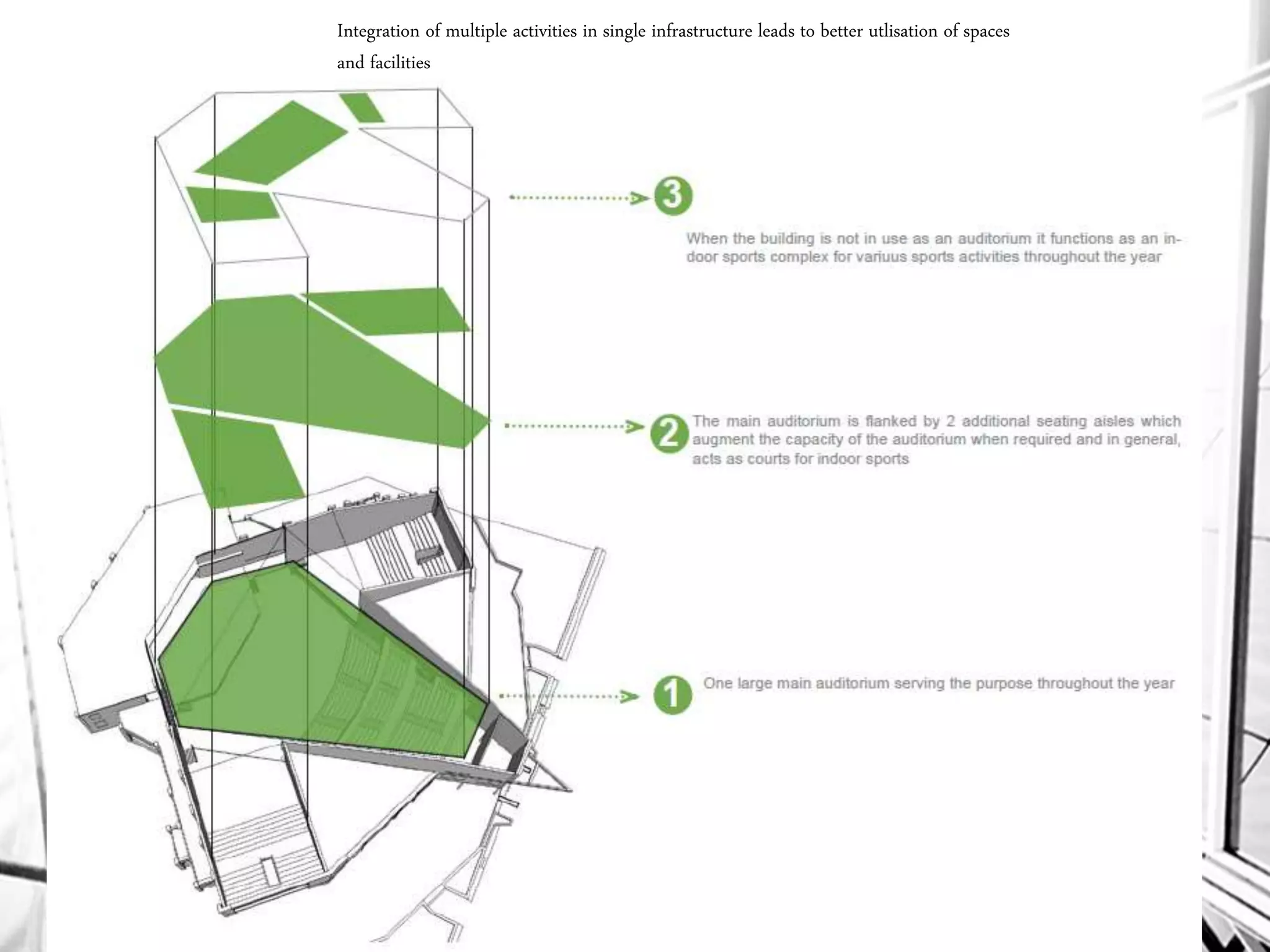 Integration of multiple activities in single infrastructure leads to better utlisation of spaces and facilities

3

When the building is not in use as an auditorium it functions as an indoor sports complex for variuus sports activities throughout the year

2

The main auditorium is flanked by 2 additional seating aisles which augment the capacity of the auditorium when required and in general, acts as courts for indoor sports

1

One large main auditorium serving the purpose throughout the year