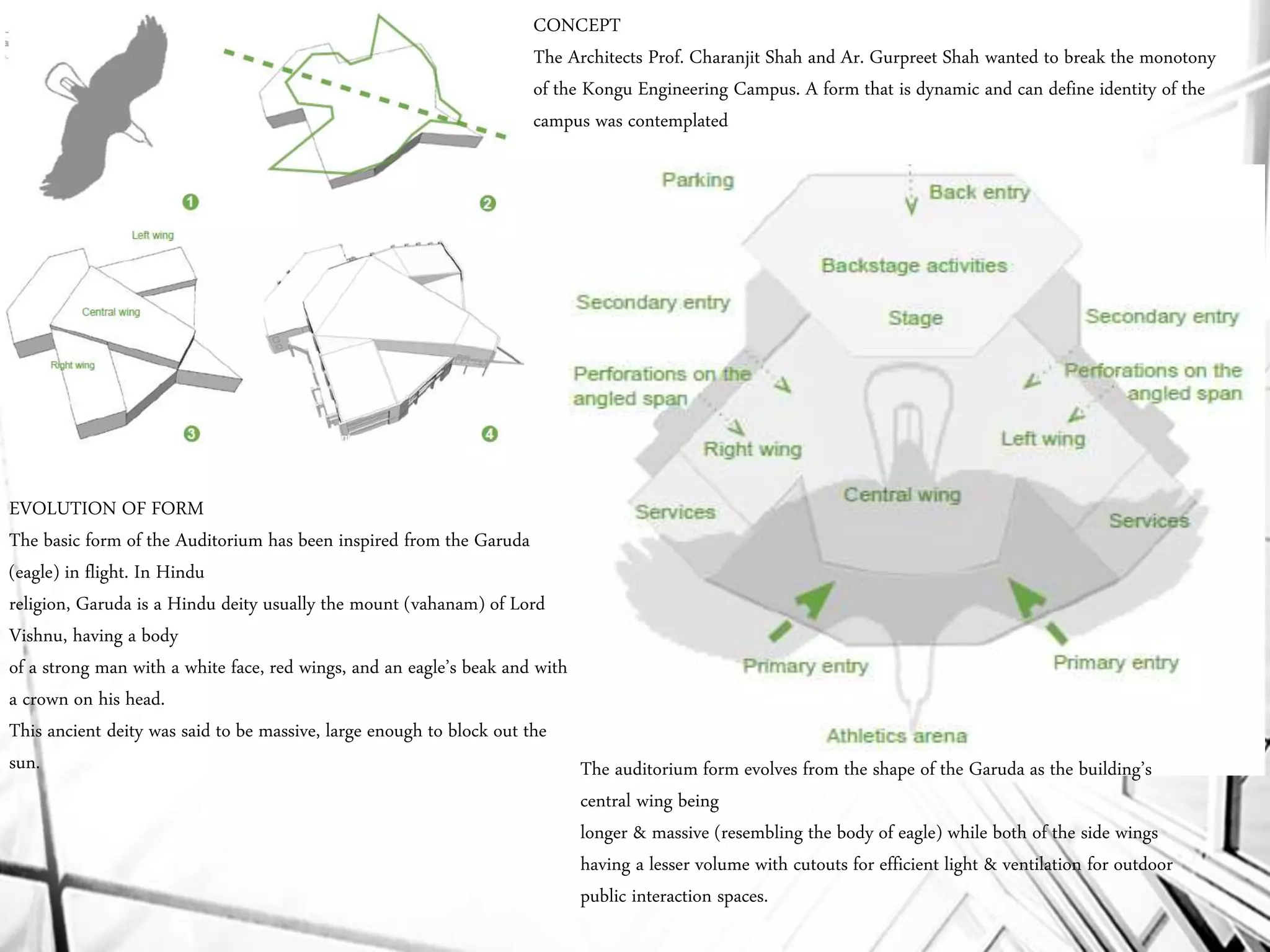 CONCEPT

The Architects Prof. Charanjit Shah and Ar. Gurpreet Shah wanted to break the monotony of the Kongu Engineering Campus. A form that is dynamic and can define identity of the campus was contemplated

1

2

Left wing

Central wing

Right wing

3

4

Parking

Back entry

Backstage activities

Secondary entry

Stage

Secondary entry

Perforations on the angled span

Perforations on the angled span

Right wing

Left wing

Central wing

Services

Services

Primary entry

Primary entry

Athletics arena

EVOLUTION OF FORM

The basic form of the Auditorium has been inspired from the Garuda (eagle) in flight. In Hindu religion, Garuda is a Hindu deity usually the mount (vahanam) of Lord Vishnu, having a body of a strong man with a white face, red wings, and an eagle's beak and with a crown on his head.

This ancient deity was said to be massive, large enough to block out the sun.

The auditorium form evolves from the shape of the Garuda as the building's central wing being longer & massive (resembling the body of eagle) while both of the side wings having a lesser volume with cutouts for efficient light & ventilation for outdoor public interaction spaces.