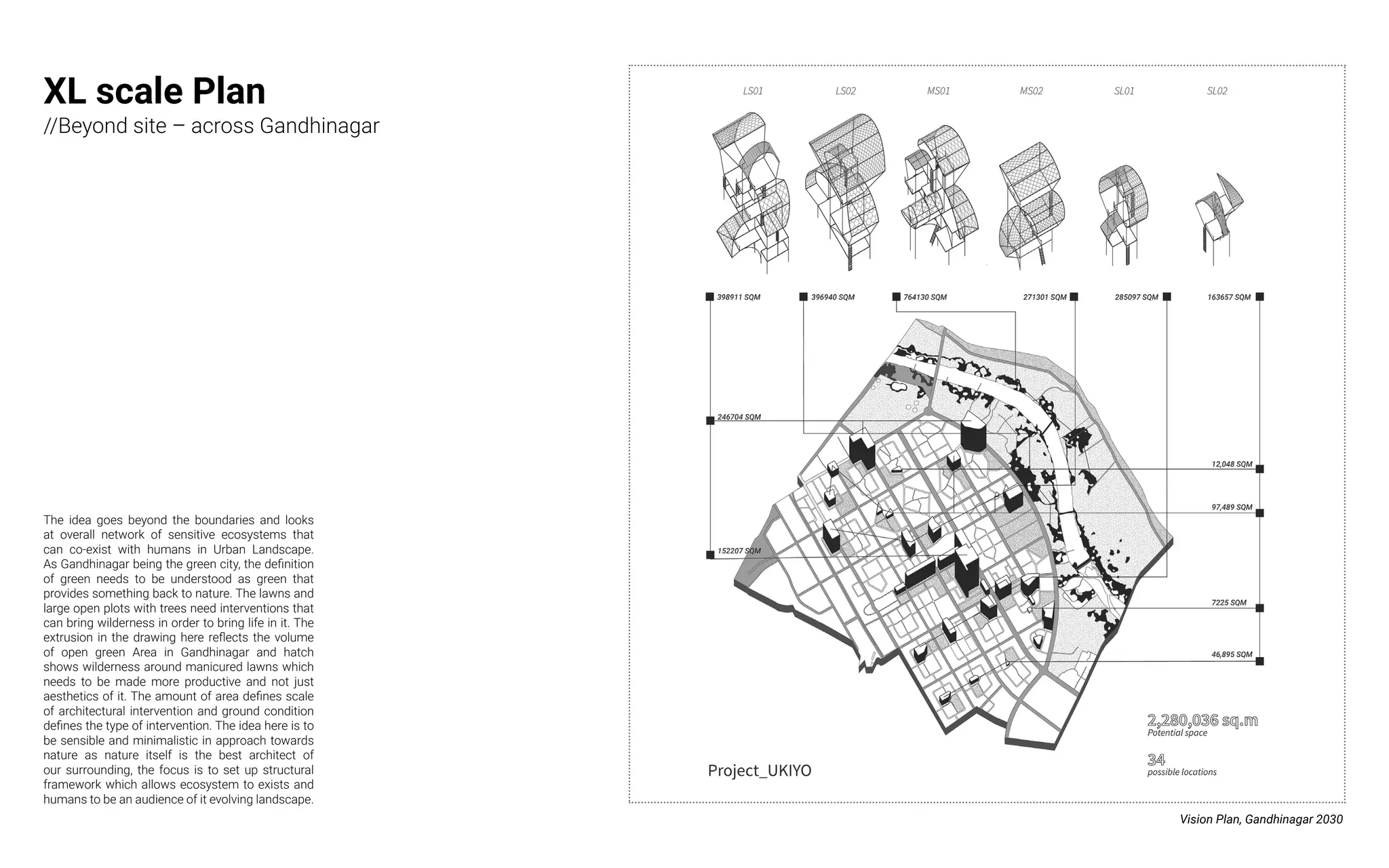 XL scale Plan
//Beyond site – across Gandhinagar

The idea goes beyond the boundaries and looks at overall network of sensitive ecosystems that can co-exist with humans in Urban Landscape. As Gandhinagar being the green city, the definition of green needs to be understood as green that provides something back to nature. The lawns and large open plots with trees need interventions that can bring wilderness in order to bring life in it. The extrusion in the drawing here reflects the volume of open green Area in Gandhinagar and hatch shows wilderness around manicured lawns which needs to be made more productive and not just aesthetics of it. The amount of area defines scale of architectural intervention and ground condition defines the type of intervention. The idea here is to be sensible and minimalistic in approach towards nature as nature itself is the best architect of our surrounding, the focus is to set up structural framework which allows ecosystem to exists and humans to be an audience of it evolving landscape.

LS01 LS02 MS01 MS02 SL01 SL02

398911 SQM
396940 SQM
764130 SQM
271301 SQM
285097 SQM
163657 SQM
246704 SQM
152207 SQM
12,048 SQM
97,489 SQM
7225 SQM
46,895 SQM

2,280,036 sq.m
Potential space

34
possible locations

Project_UKIYO

Vision Plan, Gandhinagar 2030