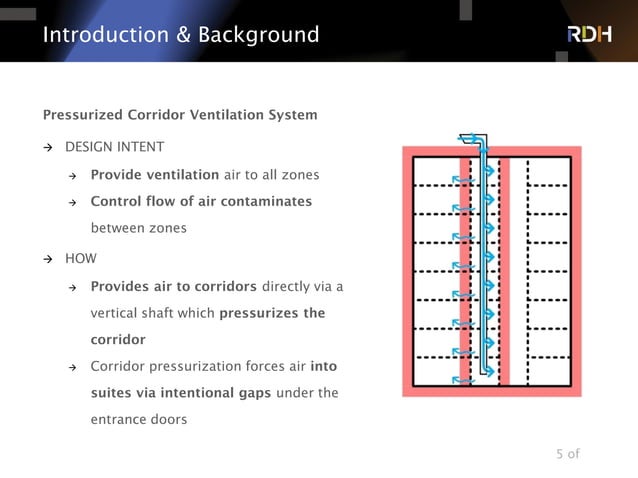 Introduction & Background

RDH

Pressurized Corridor Ventilation System

→ DESIGN INTENT

→ Provide ventilation air to all zones

→ Control flow of air contaminates between zones

→ HOW

→ Provides air to corridors directly via a vertical shaft which pressurizes the corridor

→ Corridor pressurization forces air into suites via intentional gaps under the entrance doors

5 of