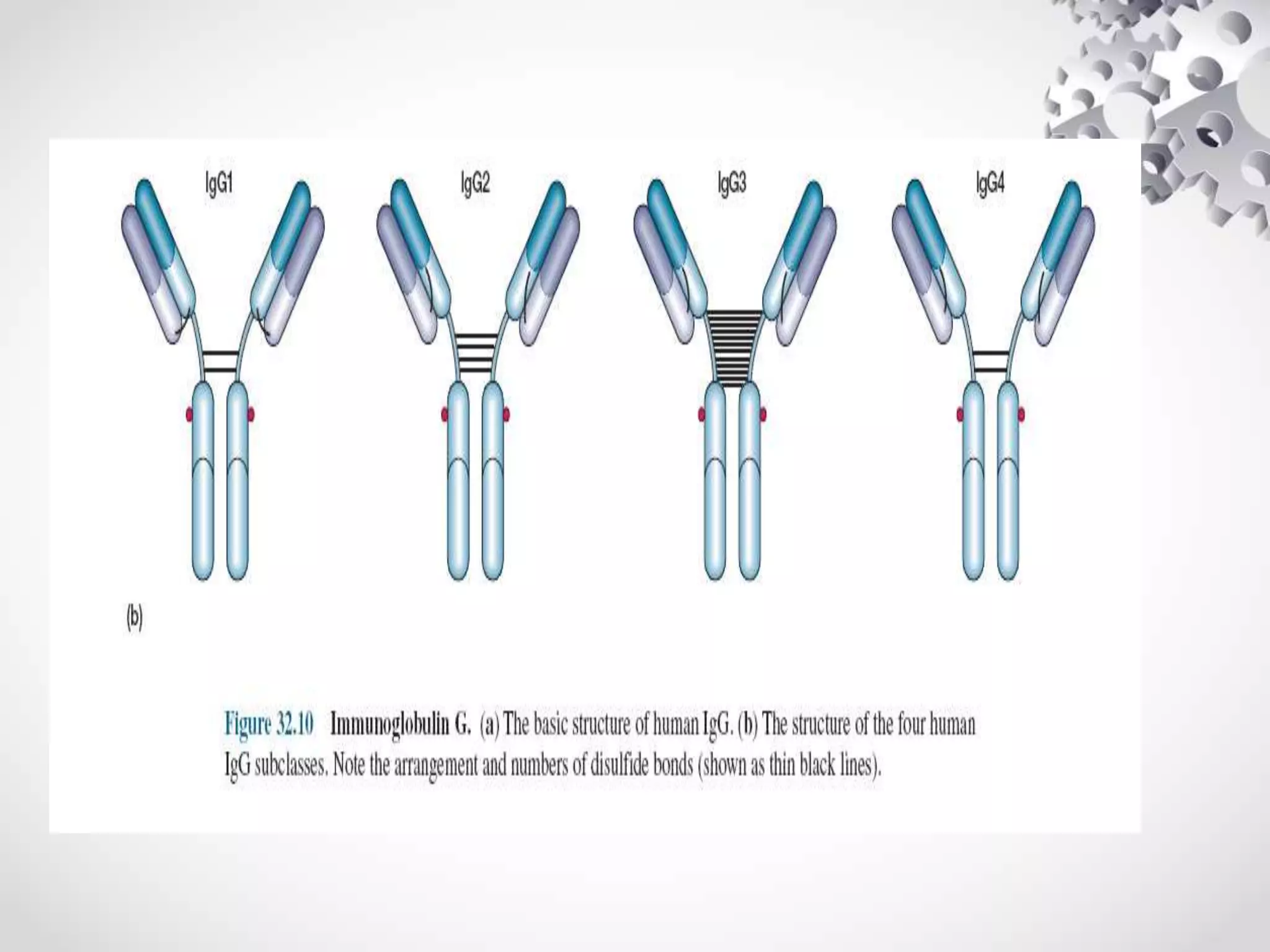 IgG1

IgG2

IgG3

IgG4

(b)

Figure 32.10 Immunoglobulin G. (a) The basic structure of human IgG. (b) The structure of the four human IgG subclasses. Note the arrangement and numbers of disulfide bonds (shown as thin black lines).