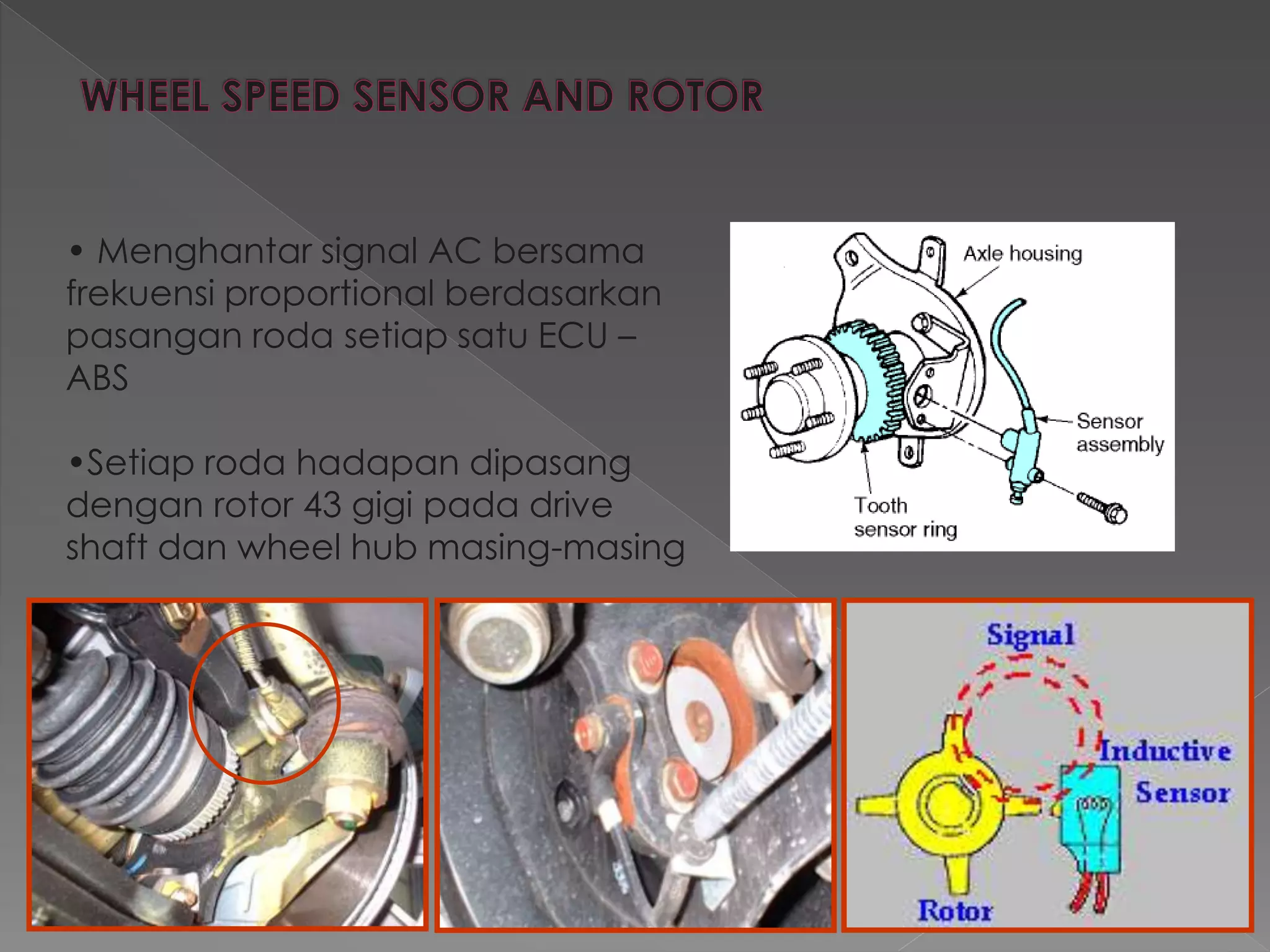 WHEEL SPEED SENSOR AND ROTOR

• Menghantar signal AC bersama frekuensi proportional berdasarkan pasangan roda setiap satu ECU – ABS

•Setiap roda hadapan dipasang dengan rotor 43 gigi pada drive shaft dan wheel hub masing-masing

Axle housing

Sensor assembly

Tooth sensor ring

Signal

Inductive Sensor

Rotor