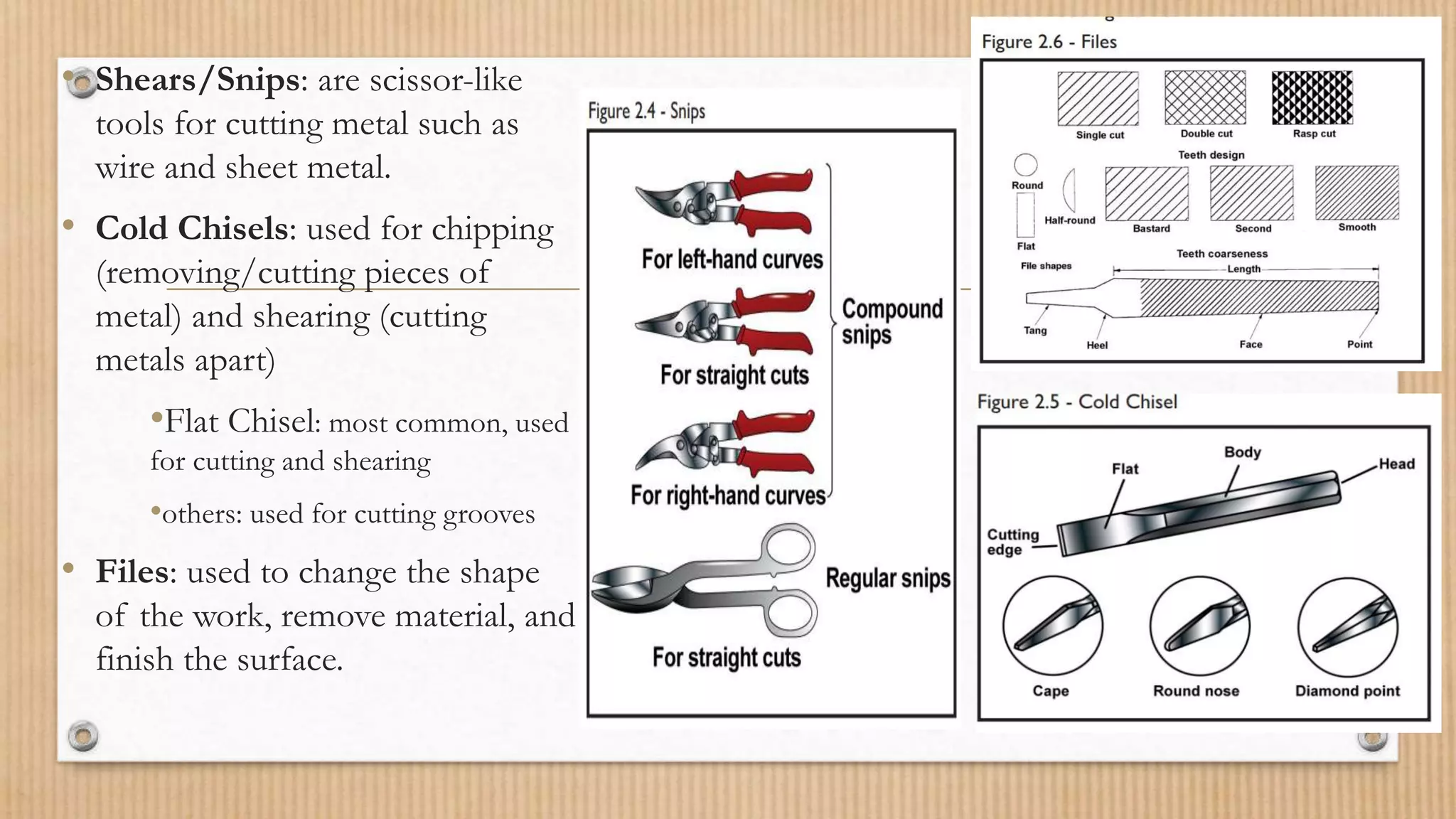 • Shears/Snips: are scissor-like tools for cutting metal such as wire and sheet metal.

• Cold Chisels: used for chipping (removing/cutting pieces of metal) and shearing (cutting metals apart)

•Flat Chisel: most common, used for cutting and shearing

•others: used for cutting grooves

• Files: used to change the shape of the work, remove material, and finish the surface.

Figure 2.4 - Snips

For left-hand curves

For straight cuts

For right-hand curves

Compound snips

Regular snips

For straight cuts

Figure 2.6 - Files

Single cut

Double cut

Rasp cut

Teeth design

Round

Half-round

Flat

File shapes

Bastard

Second

Smooth

Teeth coarseness

Length

Tang

Heel

Face

Point

Figure 2.5 - Cold Chisel

Flat

Body

Head

Cutting edge

Cape

Round nose

Diamond point