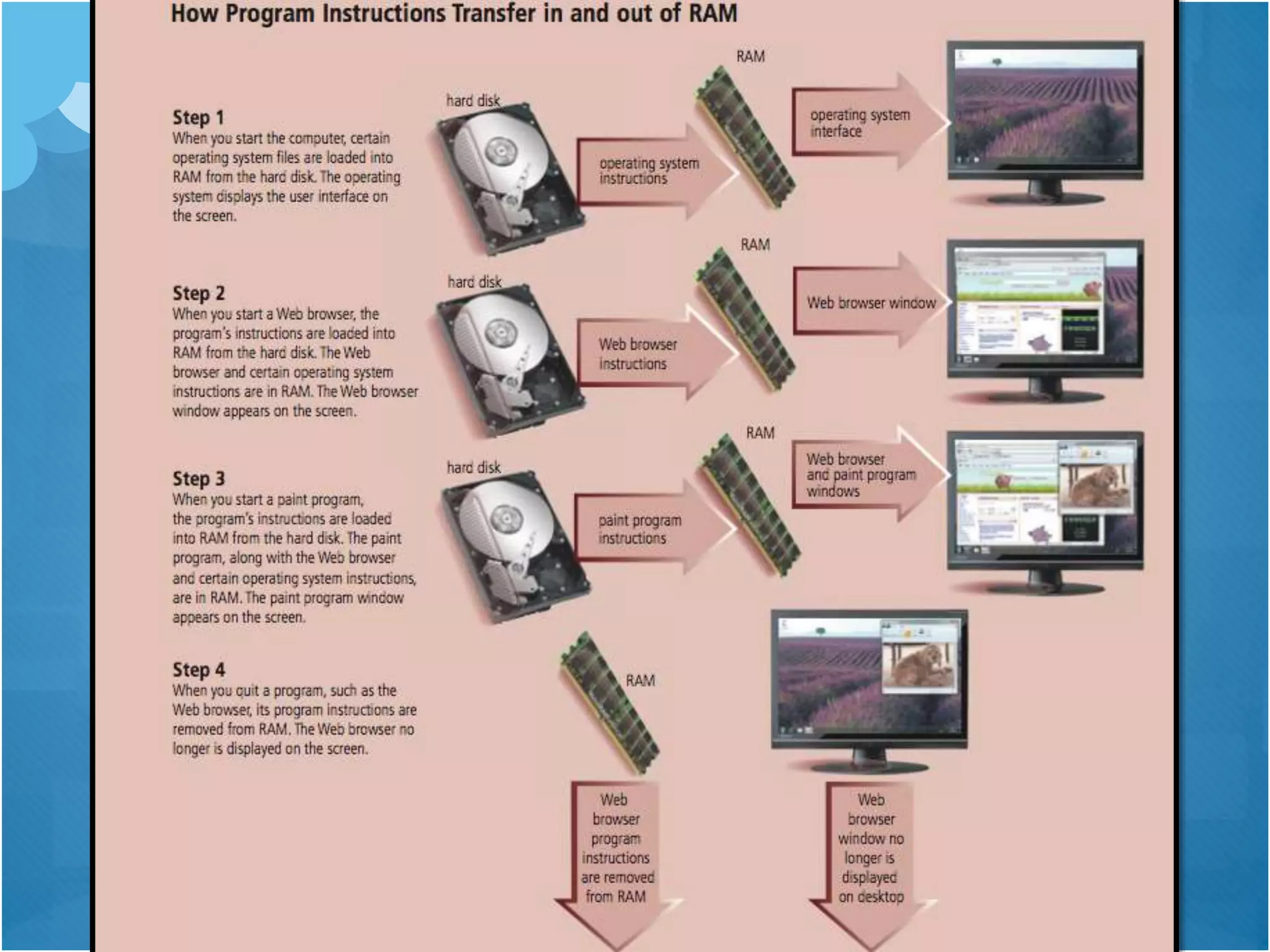 How Program Instructions Transfer in and out of RAM

Step 1
When you start the computer, certain operating system files are loaded into RAM from the hard disk. The operating system displays the user interface on the screen.

hard disk

operating system instructions

RAM

operating system interface

Step 2
When you start a Web browser, the program's instructions are loaded into RAM from the hard disk. The Web browser and certain operating system instructions are in RAM. The Web browser window appears on the screen.

hard disk

Web browser instructions

RAM

Web browser window

Step 3
When you start a paint program, the program's instructions are loaded into RAM from the hard disk. The paint program, along with the Web browser and certain operating system instructions, are in RAM. The paint program window appears on the screen.

hard disk

paint program instructions

RAM

Web browser and paint program windows

Step 4
When you quit a program, such as the Web browser, its program instructions are removed from RAM. The Web browser no longer is displayed on the screen.

RAM

Web browser program instructions are removed from RAM

Web browser window no longer is displayed on desktop