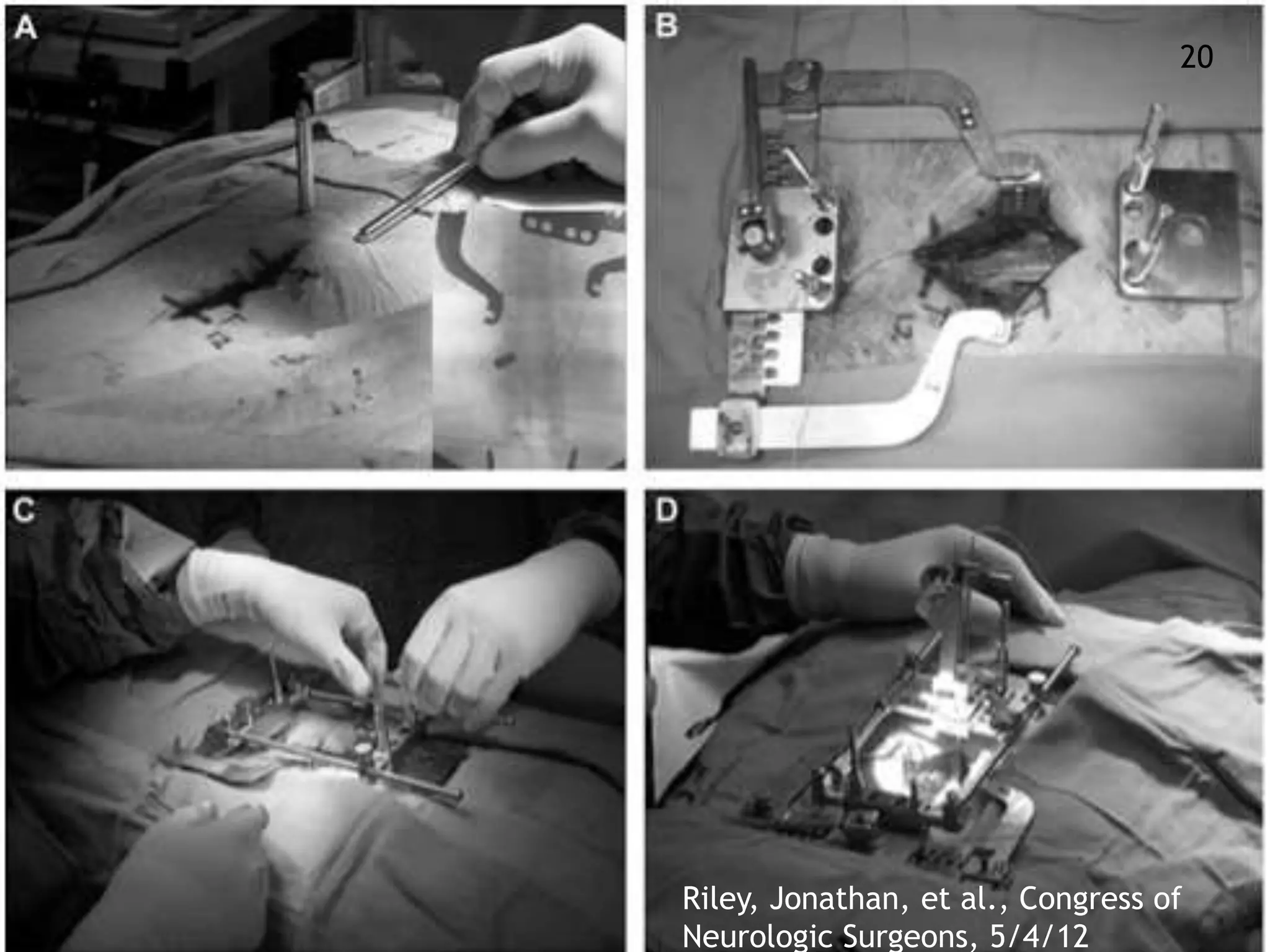 A

B

20

C

D

Riley, Jonathan, et al., Congress of Neurologic Surgeons, 5/4/12