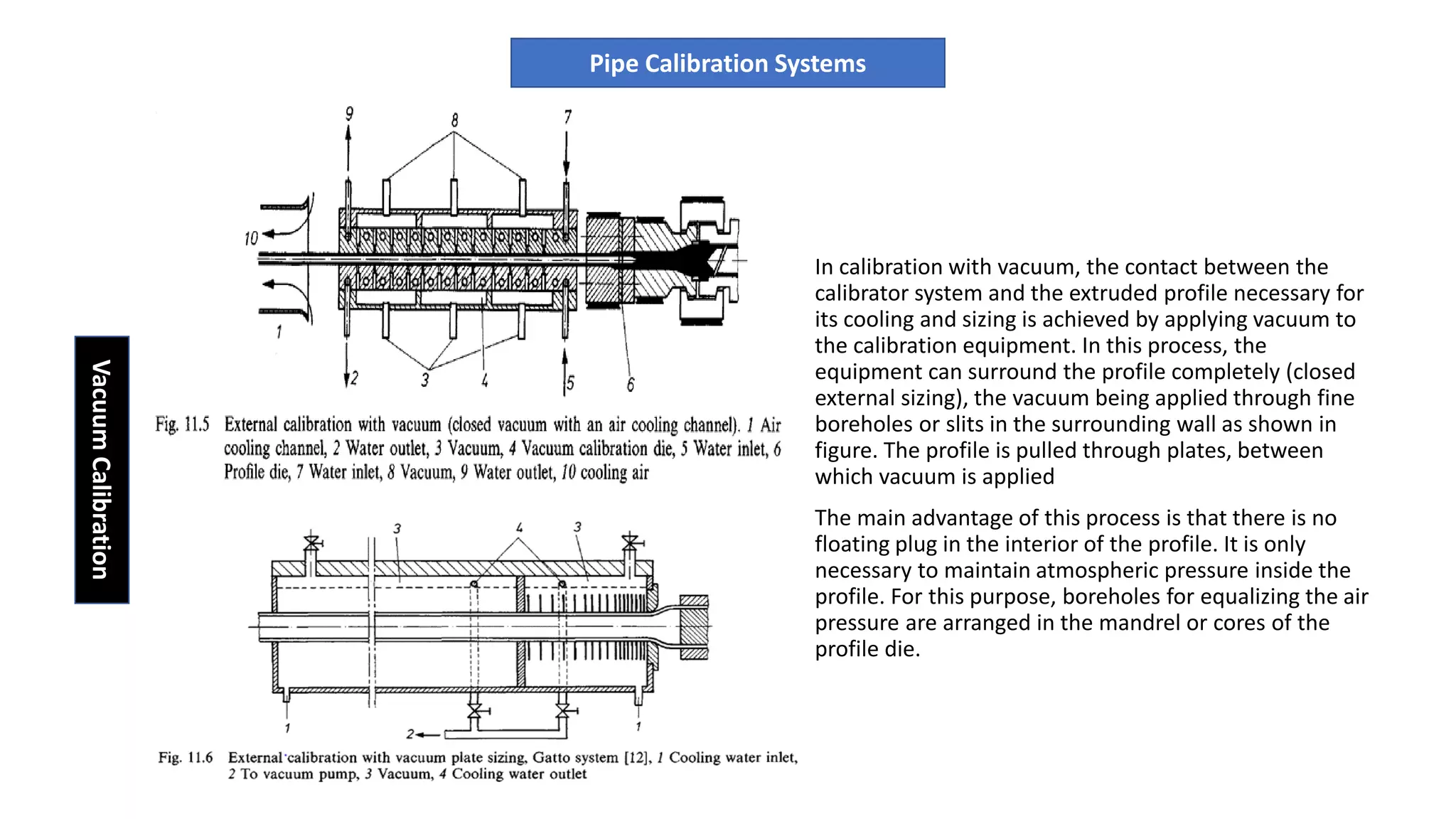 Pipe Calibration Systems

Vacuum Calibration

9
8
7
10
1
2
3
4
5
6

Fig. 11.5 External calibration with vacuum (closed vacuum with an air cooling channel). 1 Air cooling channel, 2 Water outlet, 3 Vacuum, 4 Vacuum calibration die, 5 Water inlet, 6 Profile die, 7 Water inlet, 8 Vacuum, 9 Water outlet, 10 cooling air

3
4
3
1
2
1

Fig. 11.6 External calibration with vacuum plate sizing, Gatto system [12], 1 Cooling water inlet, 2 To vacuum pump, 3 Vacuum, 4 Cooling water outlet

In calibration with vacuum, the contact between the calibrator system and the extruded profile necessary for its cooling and sizing is achieved by applying vacuum to the calibration equipment. In this process, the equipment can surround the profile completely (closed external sizing), the vacuum being applied through fine boreholes or slits in the surrounding wall as shown in figure. The profile is pulled through plates, between which vacuum is applied

The main advantage of this process is that there is no floating plug in the interior of the profile. It is only necessary to maintain atmospheric pressure inside the profile. For this purpose, boreholes for equalizing the air pressure are arranged in the mandrel or cores of the profile die.