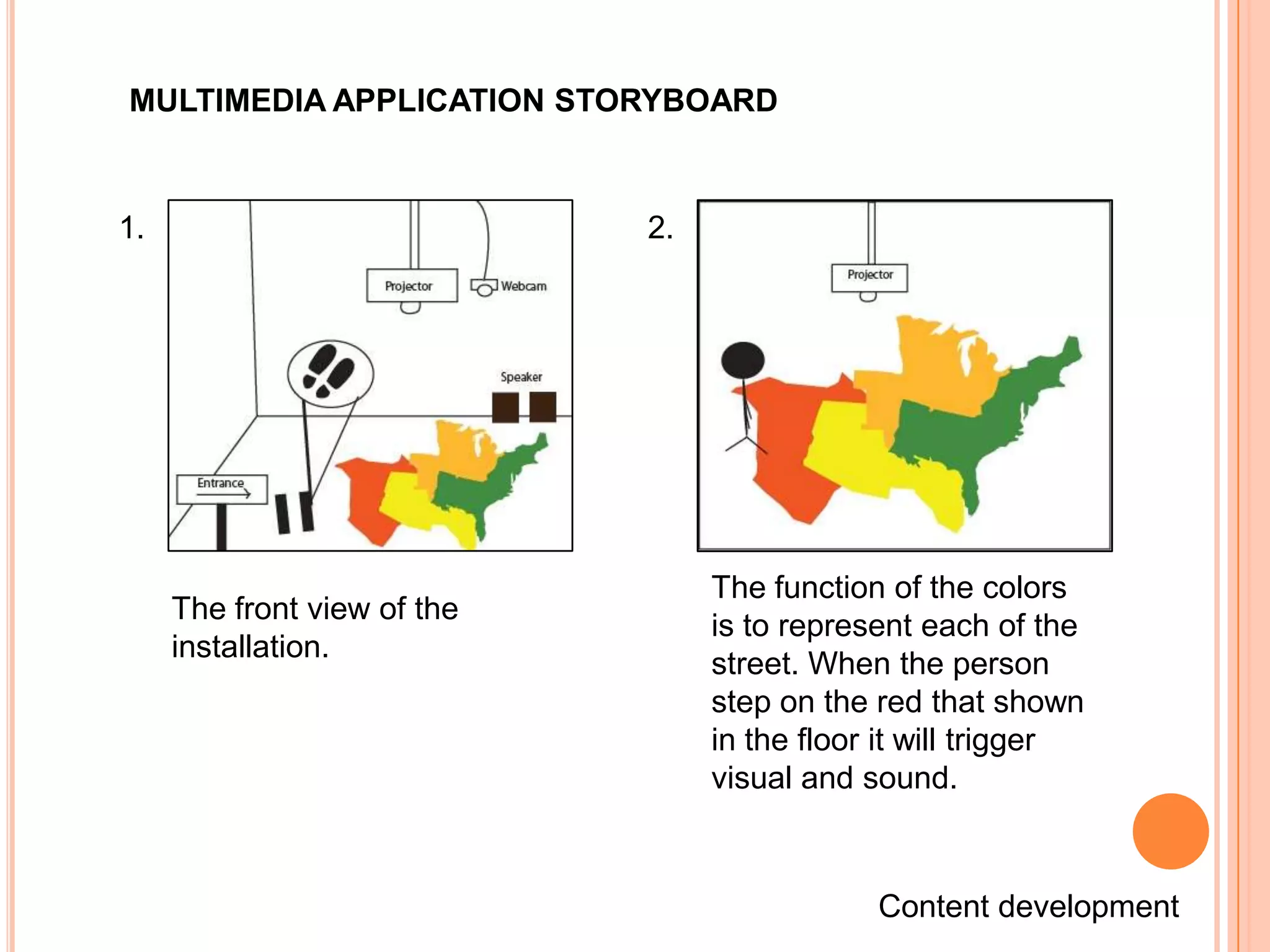 MULTIMEDIA APPLICATION STORYBOARD

1.

Projector

Webcam

Speaker

Entrance

The front view of the installation.

2.

Projector

The function of the colors is to represent each of the street. When the person step on the red that shown in the floor it will trigger visual and sound.

Content development