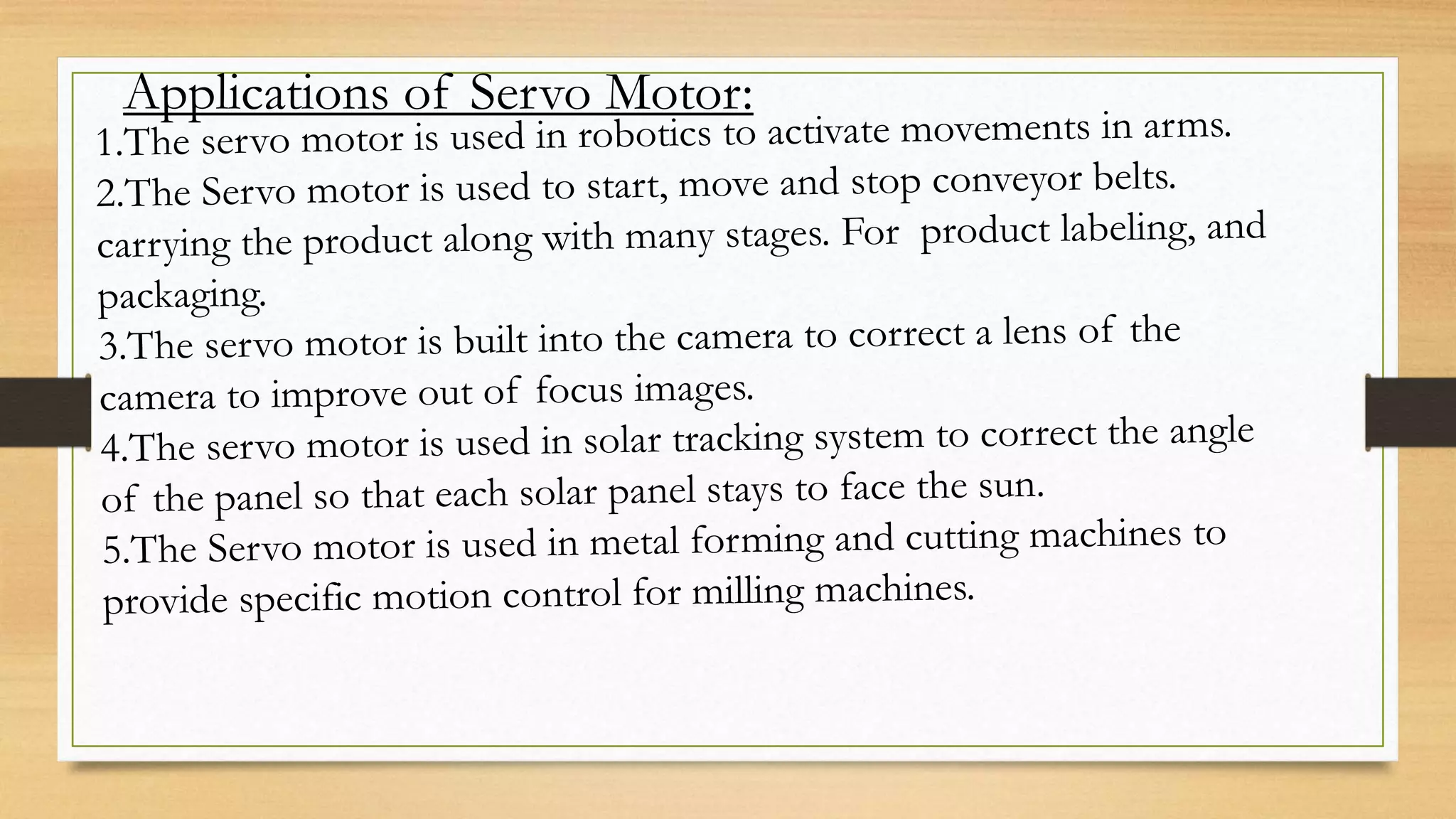 Applications of Servo Motor:

1.The servo motor is used in robotics to activate movements in arms.
2.The Servo motor is used to start, move and stop conveyor belts. carrying the product along with many stages. For product labeling, and packaging.
3.The servo motor is built into the camera to correct a lens of the camera to improve out of focus images.
4.The servo motor is used in solar tracking system to correct the angle of the panel so that each solar panel stays to face the sun.
5.The Servo motor is used in metal forming and cutting machines to provide specific motion control for milling machines.