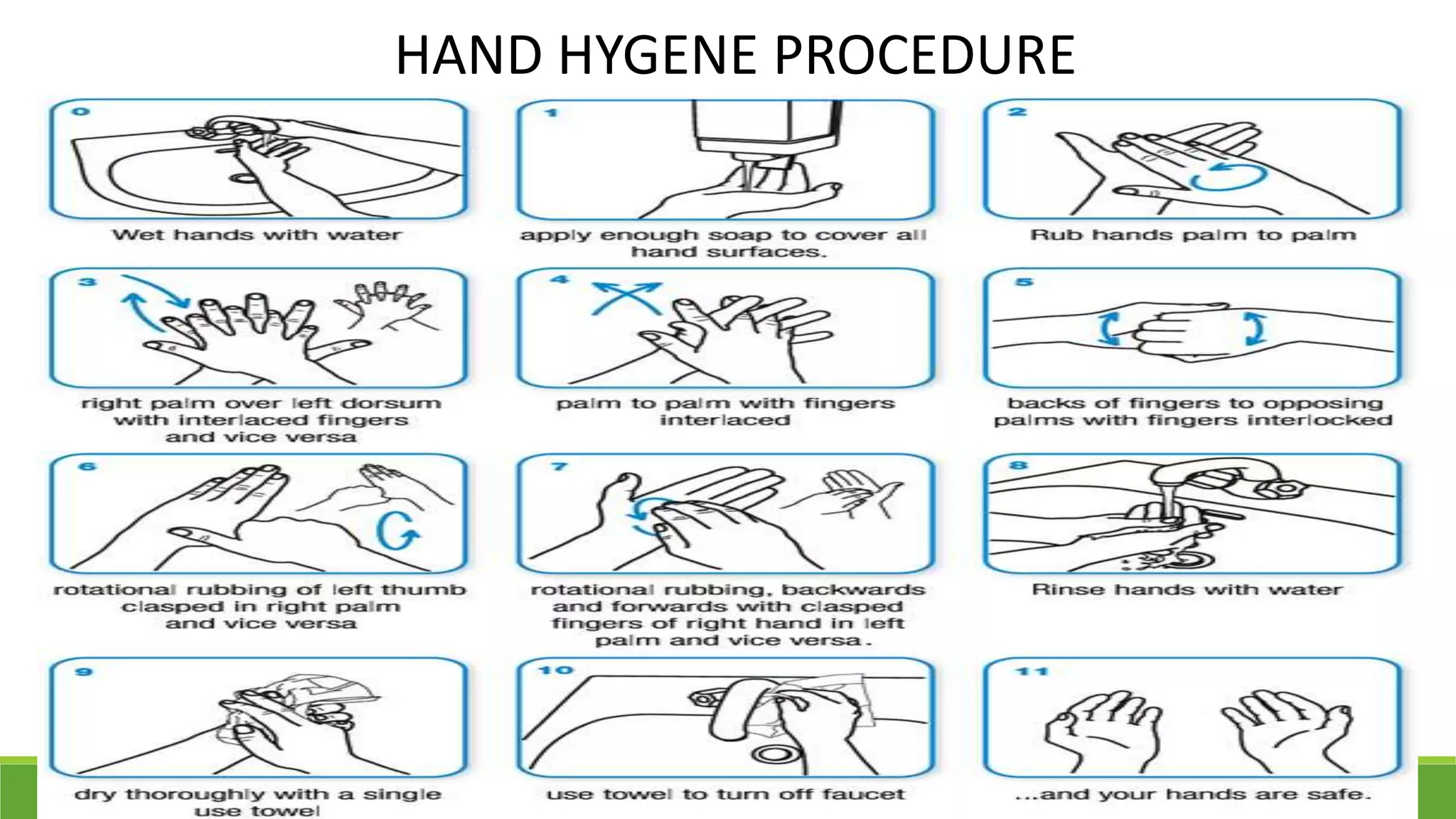 HAND HYGENE PROCEDURE

0
Wet hands with water

1
apply enough soap to cover all hand surfaces.

2
Rub hands palm to palm

3
right palm over left dorsum with interlaced fingers and vice versa

4
palm to palm with fingers interlaced

5
backs of fingers to opposing palms with fingers interlocked

6
rotational rubbing of left thumb clasped in right palm and vice versa

7
rotational rubbing, backwards and forwards with clasped fingers of right hand in left palm and vice versa.

8
Rinse hands with water

9
dry thoroughly with a single use towel

10
use towel to turn off faucet

11
...and your hands are safe.