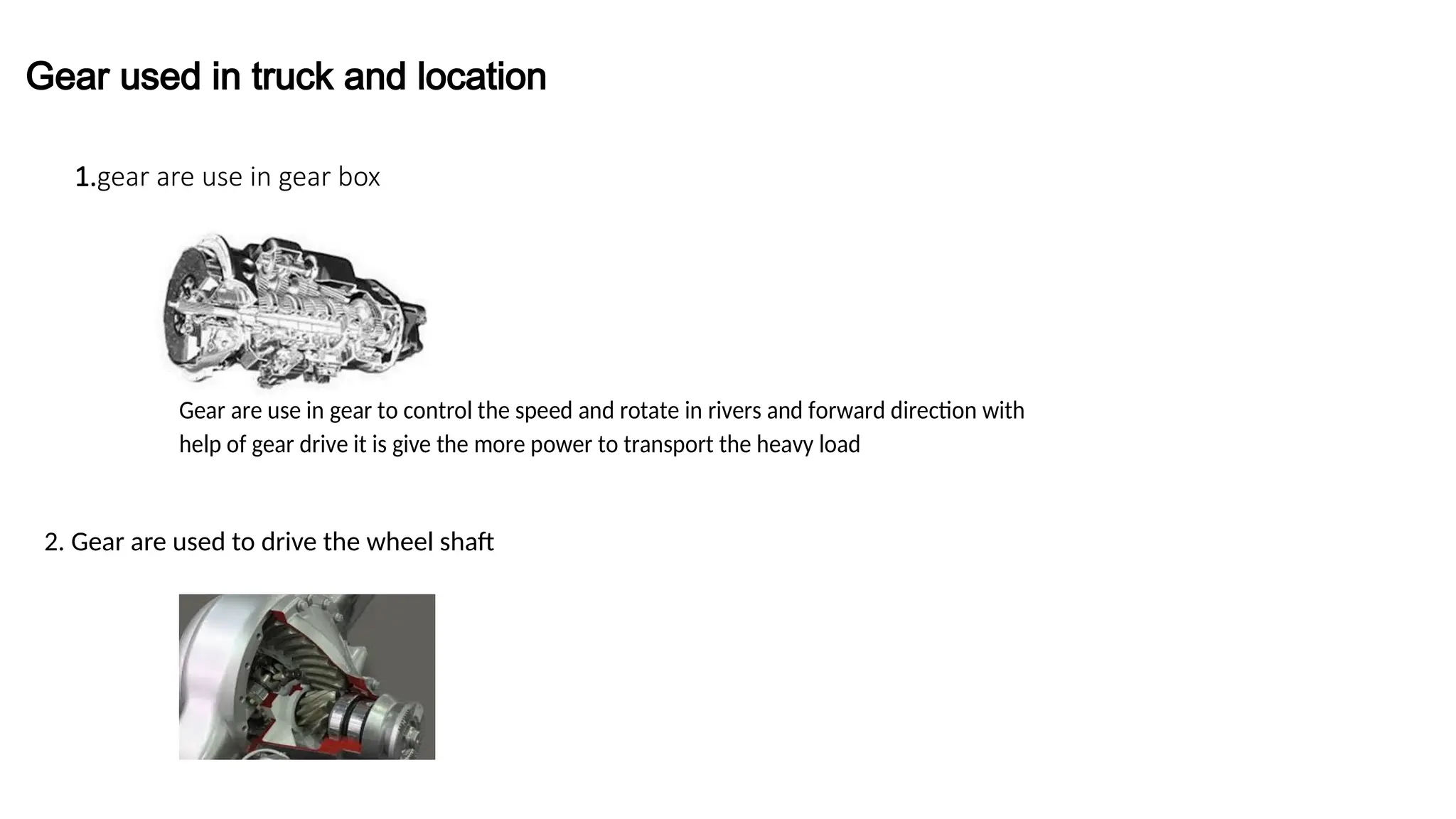 Gear used in truck and location

1.gear are use in gear box

Gear are use in gear to control the speed and rotate in rivers and forward direction with help of gear drive it is give the more power to transport the heavy load

2. Gear are used to drive the wheel shaft