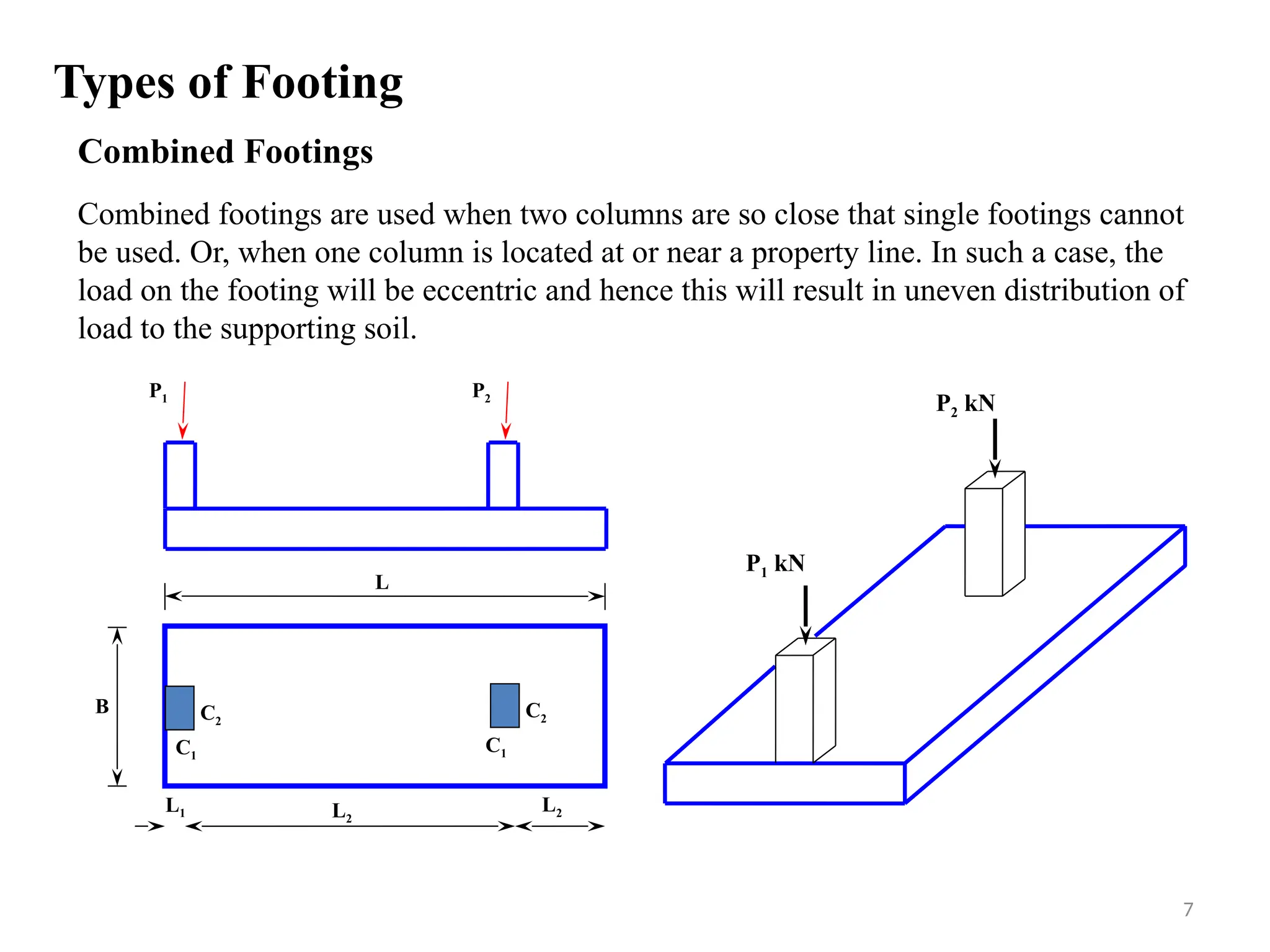 Types of Footing

Combined Footings

Combined footings are used when two columns are so close that single footings cannot be used. Or, when one column is located at or near a property line. In such a case, the load on the footing will be eccentric and hence this will result in uneven distribution of load to the supporting soil.

$P_1$ $P_2$

L

B

$C_2$ $C_1$ $C_2$ $C_1$

$L_1$ $L_2$ $L_2$

$P_2$ kN

$P_1$ kN

7