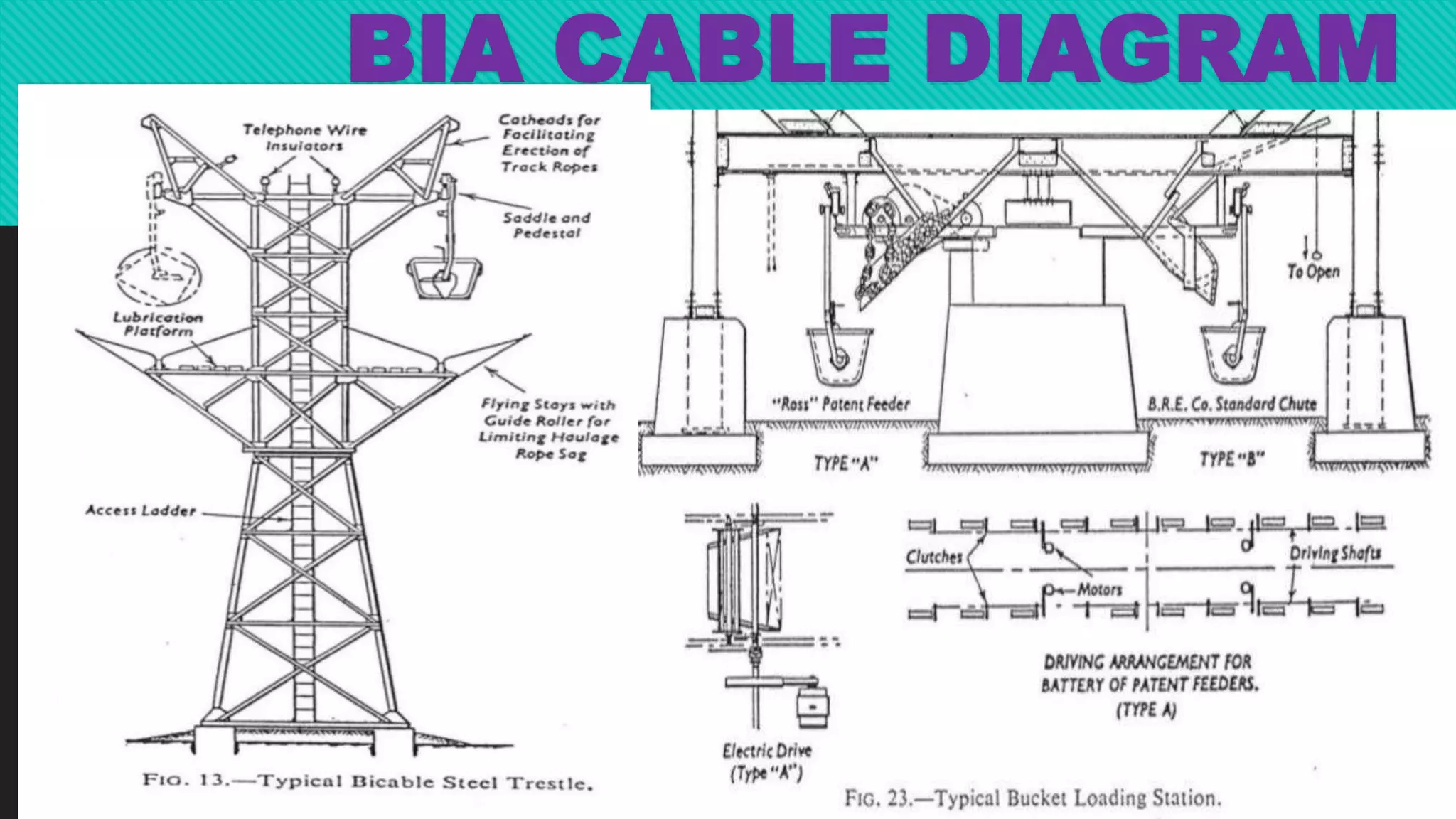 BIA CABLE DIAGRAM

Telephone Wire Insulators

Catheads for Facilitating Erection of Track Ropes

Saddle and Pedestal

Lubrication Platform

Flying Stays with Guide Roller for Limiting Haulage Rope Sag

Access Ladder

FIG. 13.—Typical Bicable Steel Trestle.

To Open

"Ross" Patent Feeder

B.R.E. Co. Standard Chute

TYPE "A"

TYPE "B"

Clutches

Motors

Driving Shafts

DRIVING ARRANGEMENT FOR BATTERY OF PATENT FEEDERS. (TYPE A)

Electric Drive (Type "A")

FIG. 23.—Typical Bucket Loading Station.