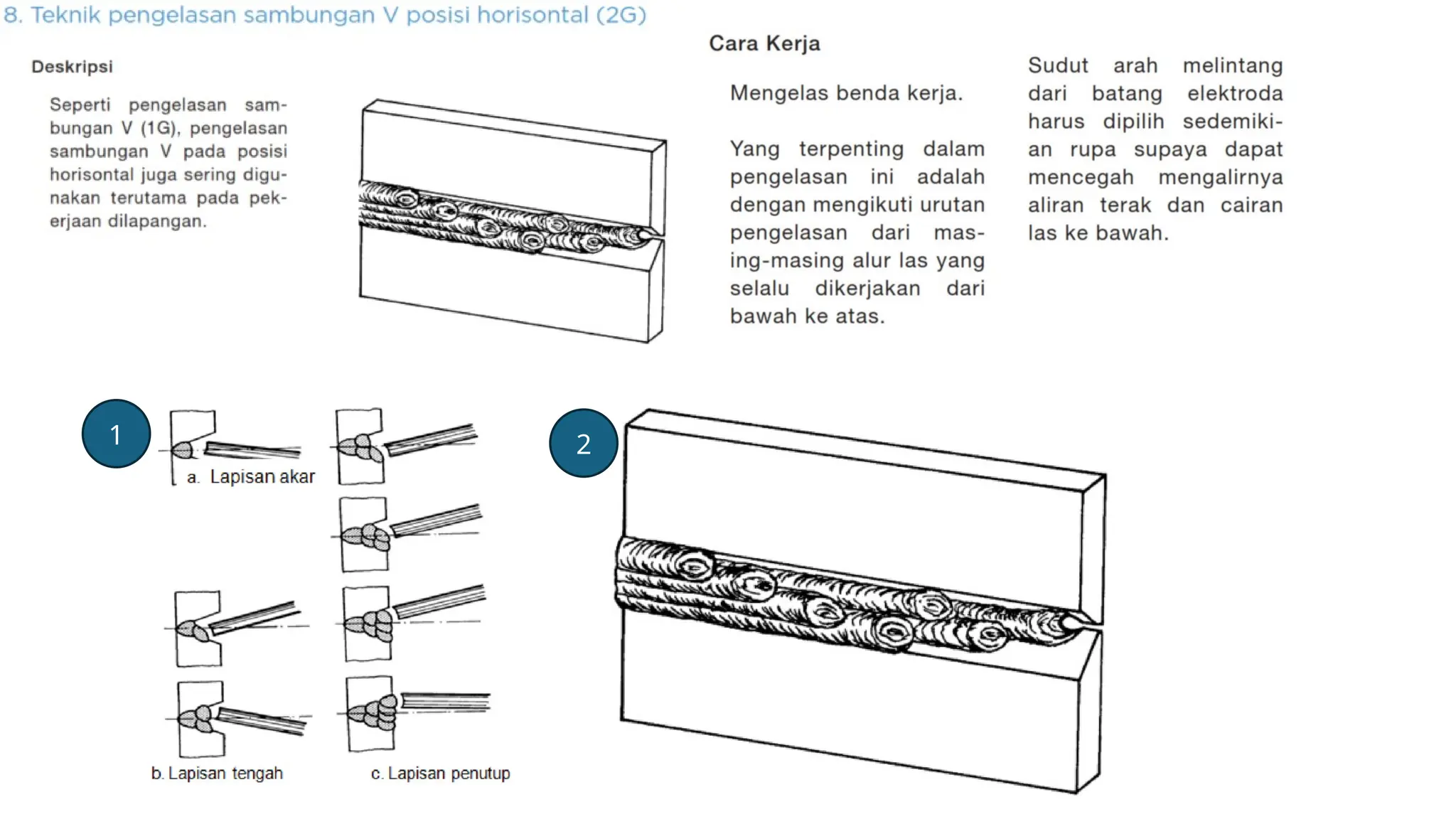 8. Teknik pengelasan sambungan V posisi horisontal (2G)

Deskripsi

Seperti pengelasan sambungan V (1G), pengelasan sambungan V pada posisi horisontal juga sering digunakan terutama pada pekerjaan dilapangan.

Cara Kerja

Mengelas benda kerja.

Yang terpenting dalam pengelasan ini adalah dengan mengikuti urutan pengelasan dari masing-masing alur las yang selalu dikerjakan dari bawah ke atas.

Sudut arah melintang dari batang elektroda harus dipilih sedemikian rupa supaya dapat mencegah mengalirnya aliran terak dan cairan las ke bawah.

1

a. Lapisan akar

b. Lapisan tengah

c. Lapisan penutup

2