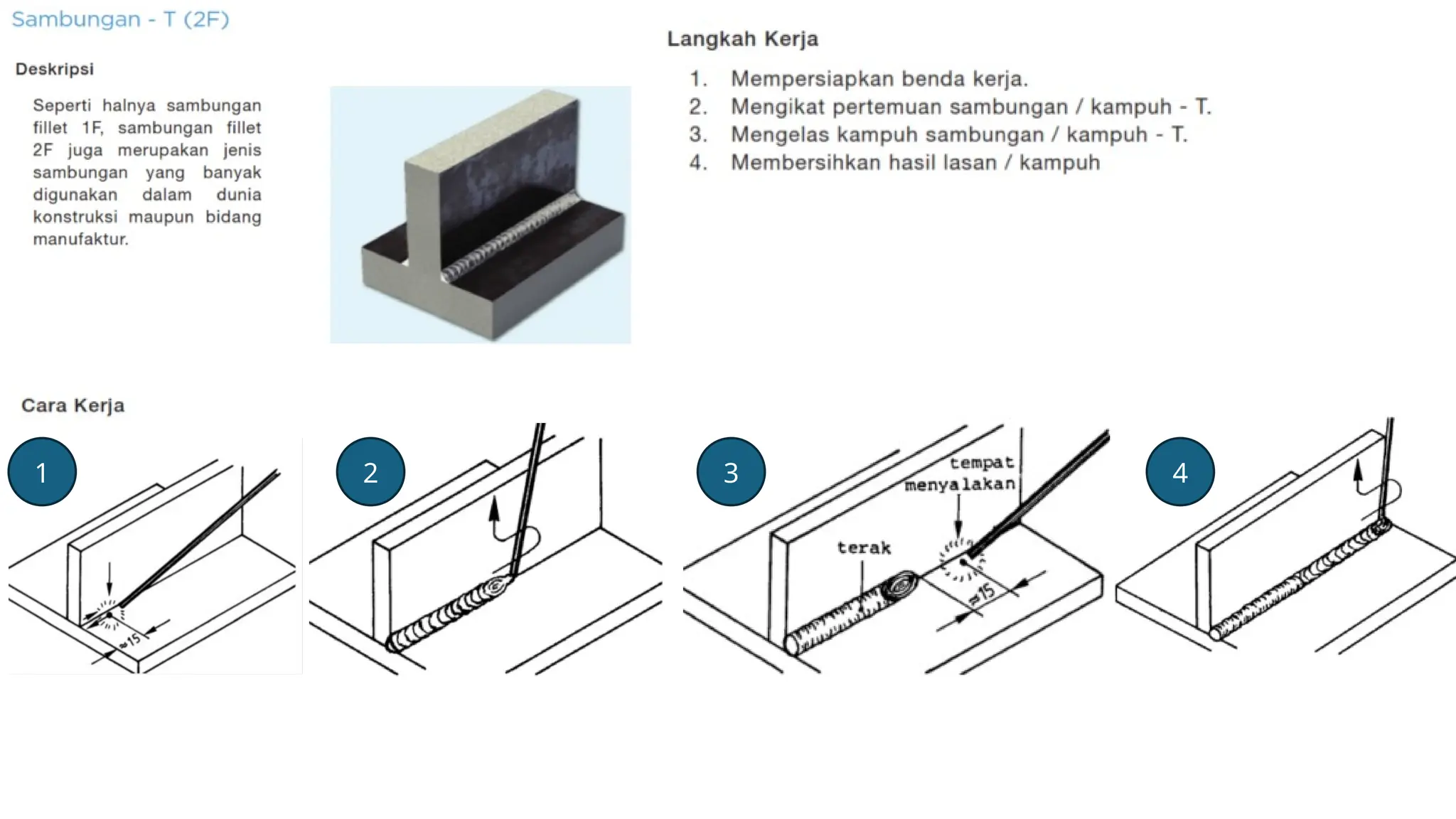 Sambungan - T (2F)

Deskripsi

Seperti halnya sambungan fillet 1F, sambungan fillet 2F juga merupakan jenis sambungan yang banyak digunakan dalam dunia konstruksi maupun bidang manufaktur.

Langkah Kerja

1. Mempersiapkan benda kerja.
2. Mengikat pertemuan sambungan / kampuh - T.
3. Mengelas kampuh sambungan / kampuh - T.
4. Membersihkan hasil lasan / kampuh

Cara Kerja

1

≈15

2

3

tempat menyalakan

terak

≈15

4