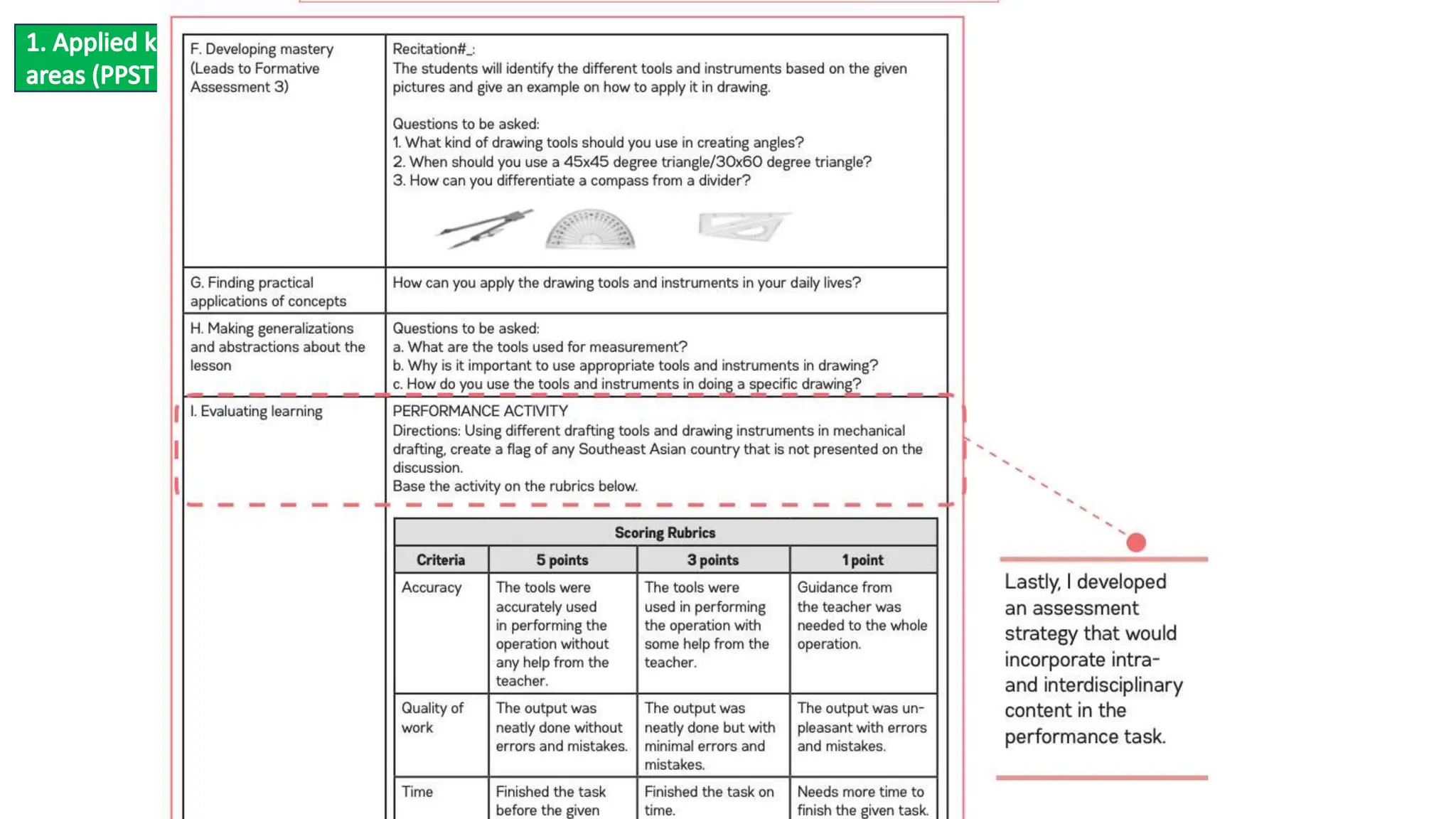 1. Applied k
areas (PPST

| F. Developing mastery (Leads to Formative Assessment 3) | Recitation#_: The students will identify the different tools and instruments based on the given pictures and give an example on how to apply it in drawing. Questions to be asked: 1. What kind of drawing tools should you use in creating angles? 2. When should you use a 45x45 degree triangle/30x60 degree triangle? 3. How can you differentiate a compass from a divider? |
|---|---|
| G. Finding practical applications of concepts | How can you apply the drawing tools and instruments in your daily lives? |
| H. Making generalizations and abstractions about the lesson | Questions to be asked: a. What are the tools used for measurement? b. Why is it important to use appropriate tools and instruments in drawing? c. How do you use the tools and instruments in doing a specific drawing? |
| I. Evaluating learning | PERFORMANCE ACTIVITY Directions: Using different drafting tools and drawing instruments in mechanical drafting, create a flag of any Southeast Asian country that is not presented on the discussion. Base the activity on the rubrics below. |

Scoring Rubrics

| Criteria | 5 points | 3 points | 1 point |
|---|---|---|---|
| Accuracy | The tools were accurately used in performing the operation without any help from the teacher. | The tools were used in performing the operation with some help from the teacher. | Guidance from the teacher was needed to the whole operation. |
| Quality of work | The output was neatly done without errors and mistakes. | The output was neatly done but with minimal errors and mistakes. | The output was unpleasant with errors and mistakes. |
| Time | Finished the task before the given | Finished the task on time. | Needs more time to finish the given task. |

Lastly, I developed an assessment strategy that would incorporate intra- and interdisciplinary content in the performance task.