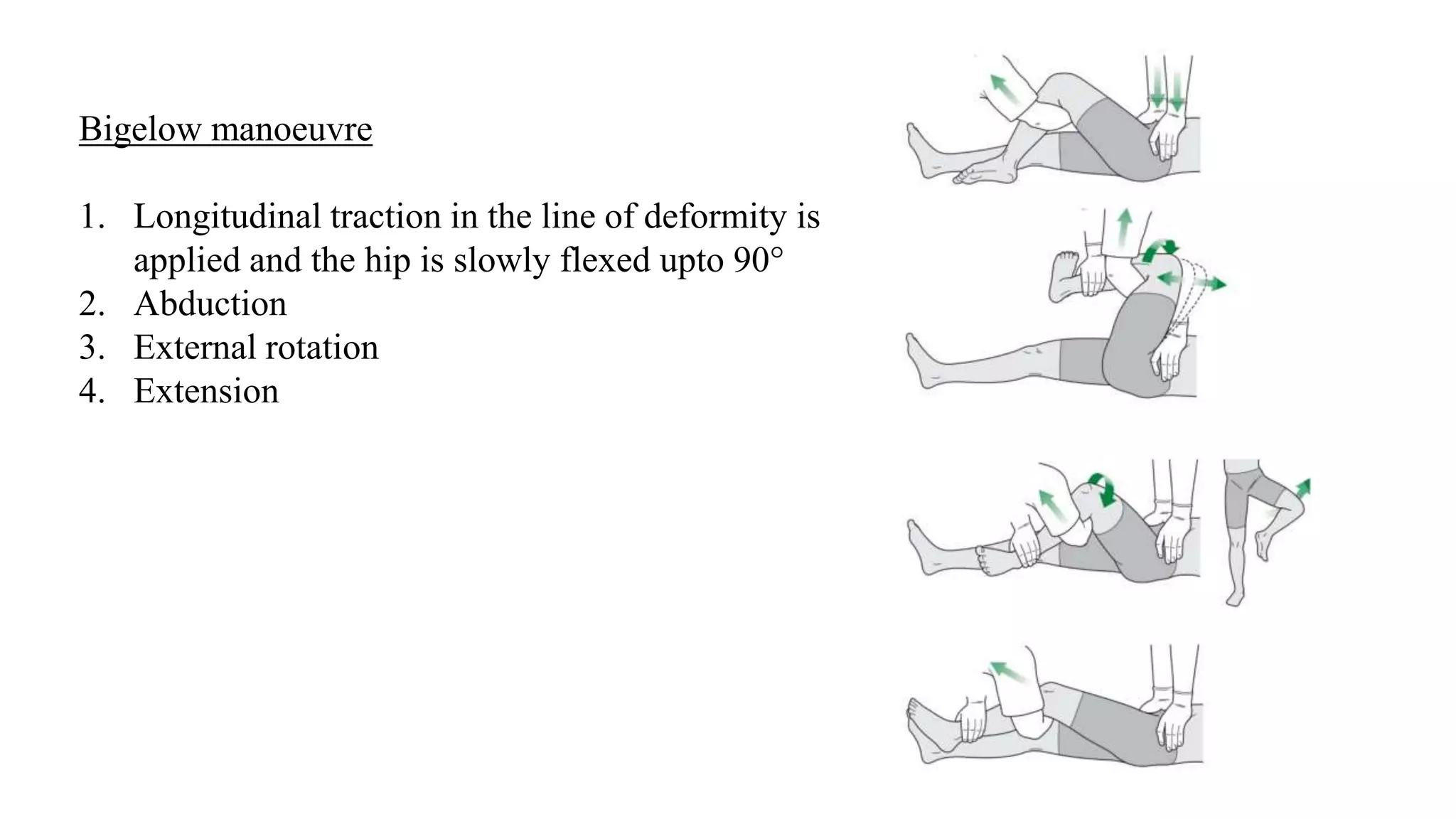 Bigelow manoeuvre

1. Longitudinal traction in the line of deformity is applied and the hip is slowly flexed upto 90°
2. Abduction
3. External rotation
4. Extension