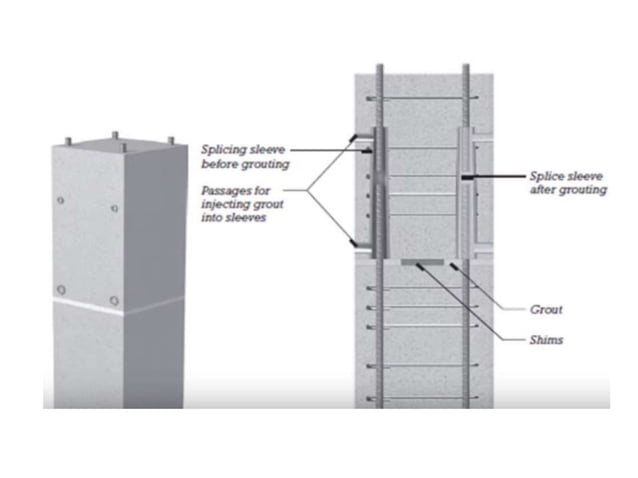 Splicing sleeve before grouting

Passages for injecting grout into sleeves

Splice sleeve after grouting

Grout

Shims