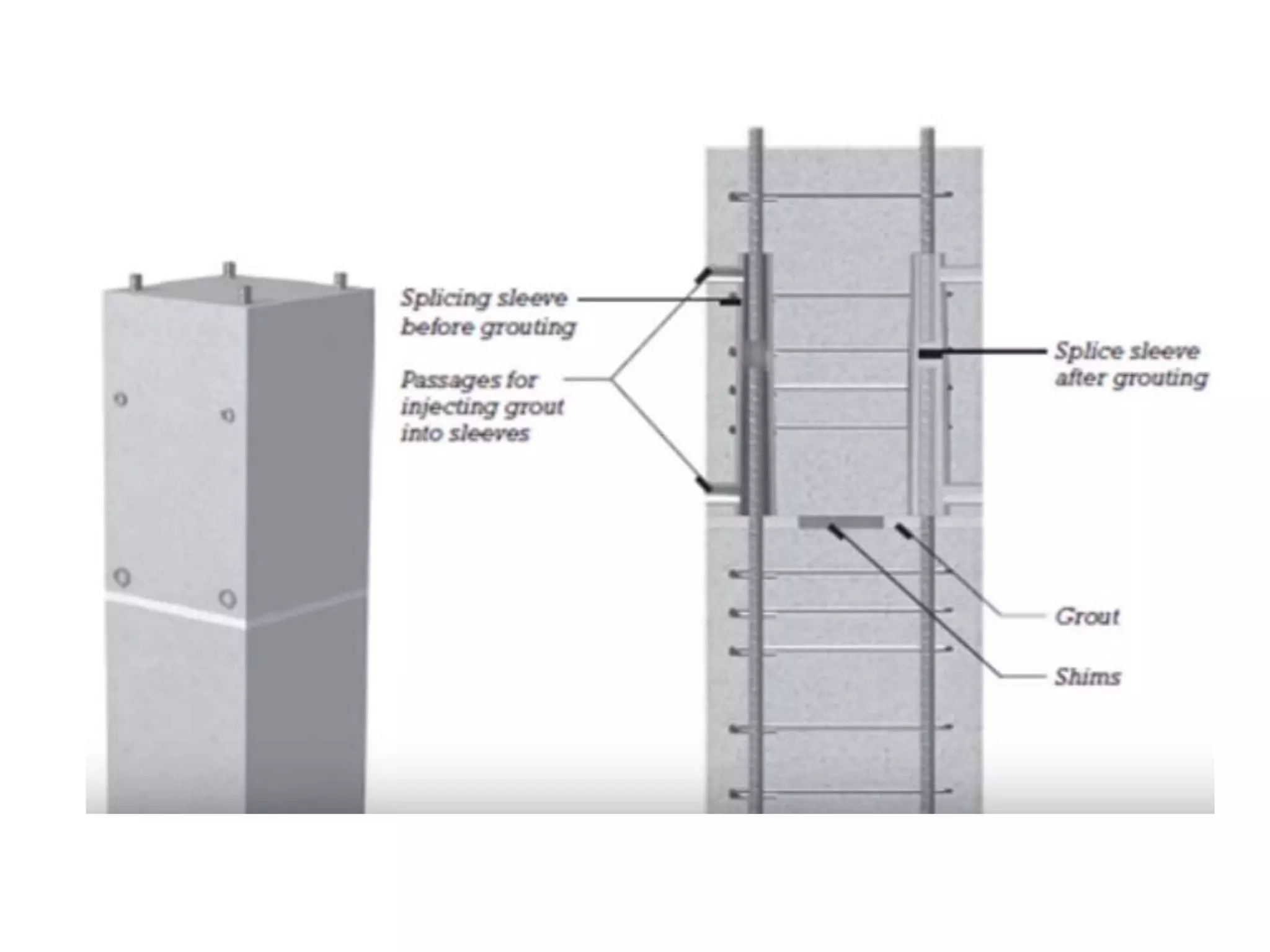 Splicing sleeve before grouting

Passages for injecting grout into sleeves

Splice sleeve after grouting

Grout

Shims