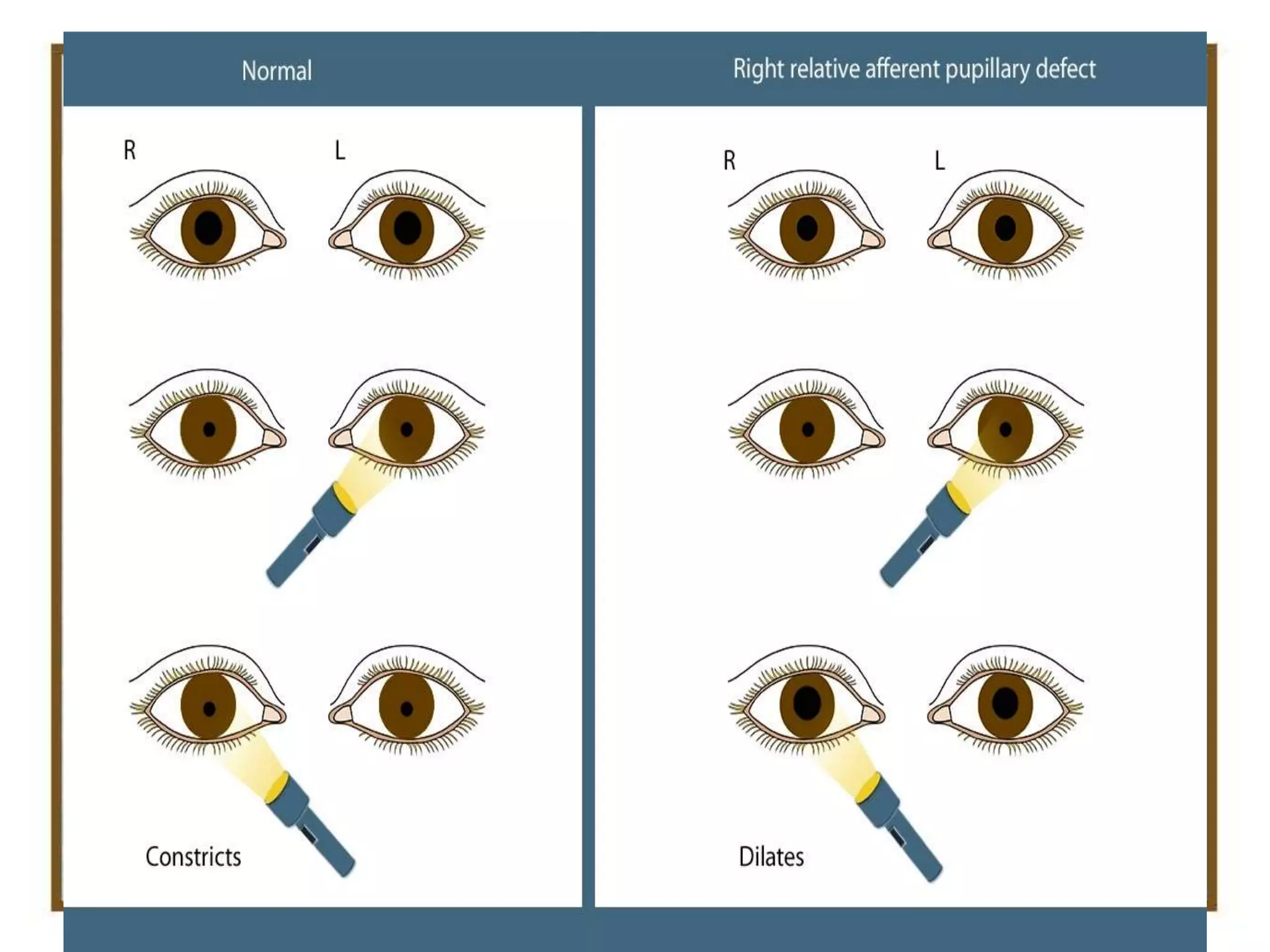 Normal

R L

Constricts

Right relative afferent pupillary defect

R L

Dilates