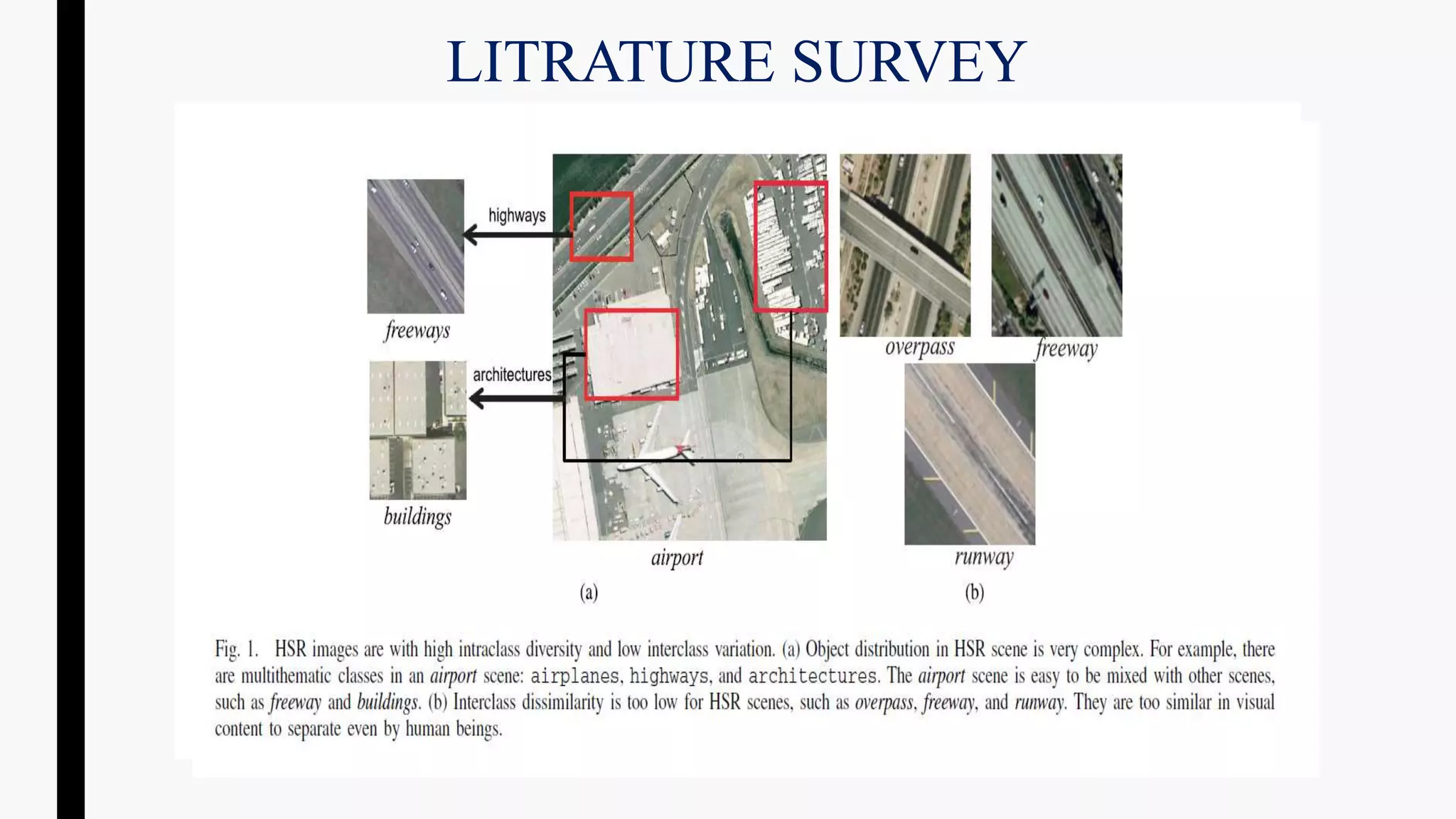 LITRATURE SURVEY

highways

freeways

architectures

buildings

airport

overpass

freeway

runway

(a)

(b)

Fig. 1. HSR images are with high intraclass diversity and low interclass variation. (a) Object distribution in HSR scene is very complex. For example, there are multithematic classes in an airport scene: airplanes, highways, and architectures. The airport scene is easy to be mixed with other scenes, such as freeway and buildings. (b) Interclass dissimilarity is too low for HSR scenes, such as overpass, freeway, and runway. They are too similar in visual content to separate even by human beings.