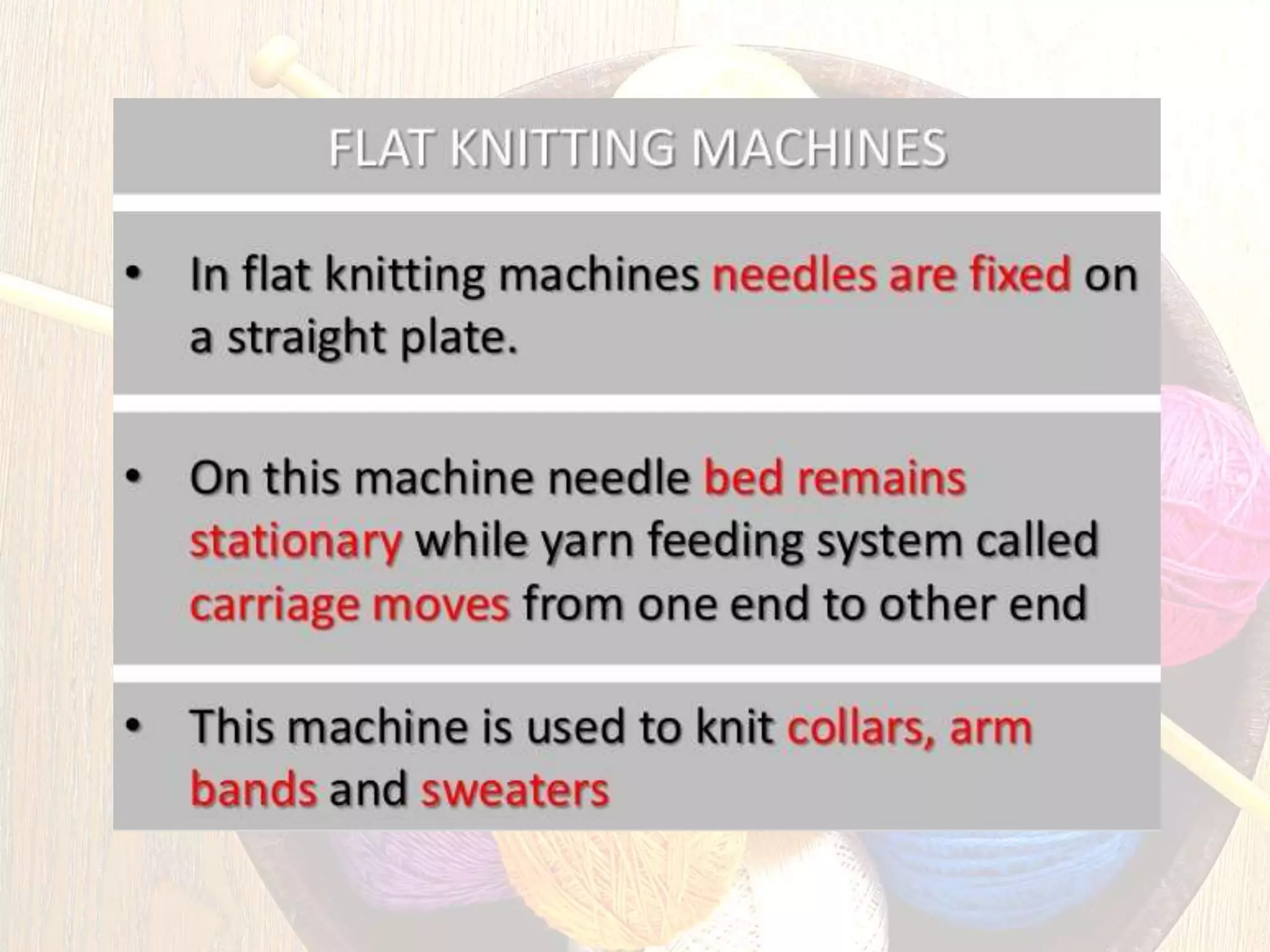 FLAT KNITTING MACHINES

• In flat knitting machines needles are fixed on a straight plate.

• On this machine needle bed remains stationary while yarn feeding system called carriage moves from one end to other end

• This machine is used to knit collars, arm bands and sweaters