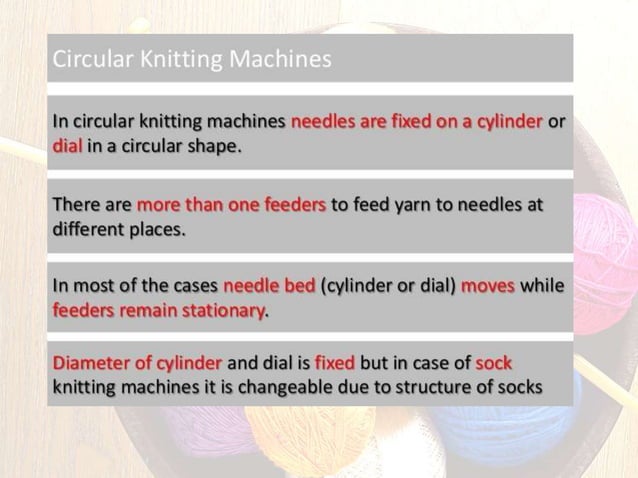 Circular Knitting Machines

In circular knitting machines needles are fixed on a cylinder or dial in a circular shape.

There are more than one feeders to feed yarn to needles at different places.

In most of the cases needle bed (cylinder or dial) moves while feeders remain stationary.

Diameter of cylinder and dial is fixed but in case of sock knitting machines it is changeable due to structure of socks