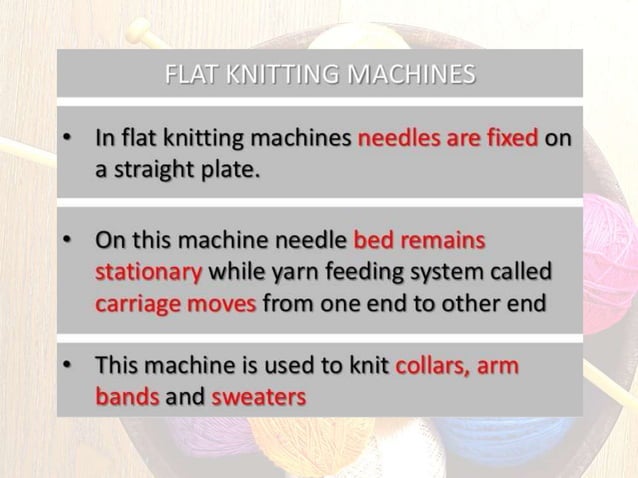 FLAT KNITTING MACHINES

• In flat knitting machines needles are fixed on a straight plate.

• On this machine needle bed remains stationary while yarn feeding system called carriage moves from one end to other end

• This machine is used to knit collars, arm bands and sweaters