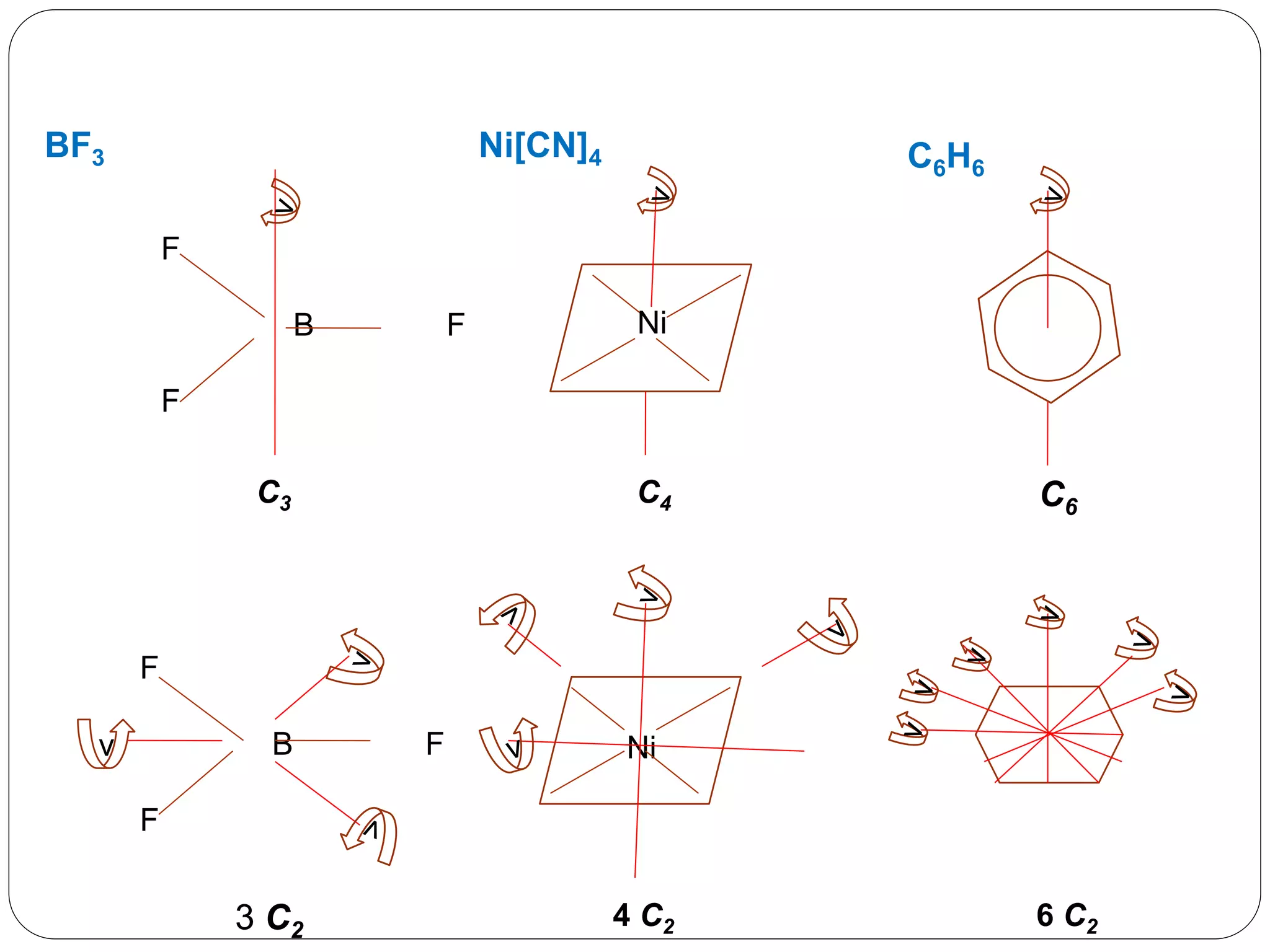 $BF_3$

$Ni[CN]_4$

$C_6H_6$

F

B

F

F

Ni

$C_3$

$C_4$

$C_6$

F

B

F

F

Ni

3 $C_2$

4 $C_2$

6 $C_2$