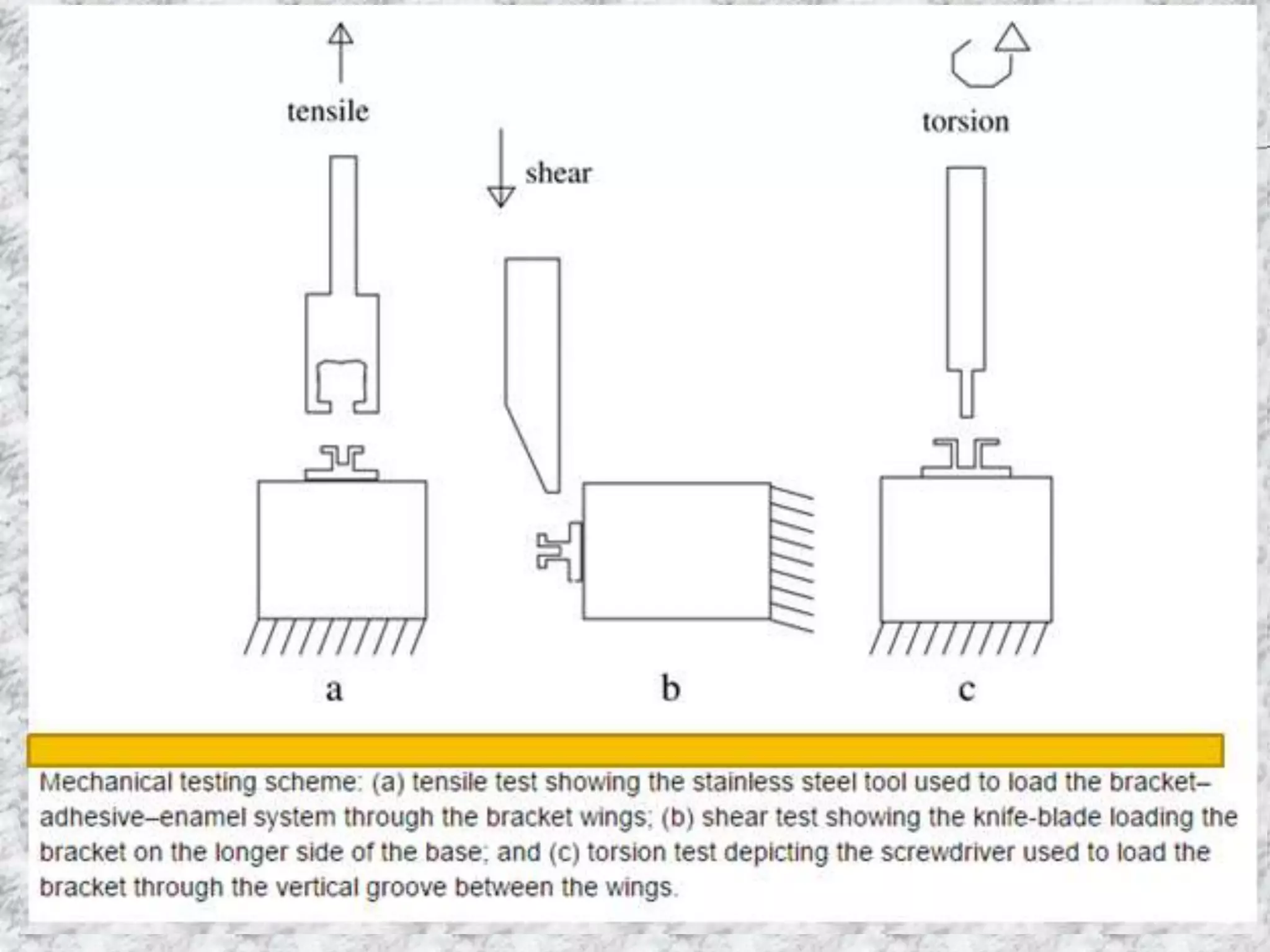 tensile

shear

torsion

a

b

c

Mechanical testing scheme: (a) tensile test showing the stainless steel tool used to load the bracket–adhesive–enamel system through the bracket wings; (b) shear test showing the knife-blade loading the bracket on the longer side of the base; and (c) torsion test depicting the screwdriver used to load the bracket through the vertical groove between the wings.