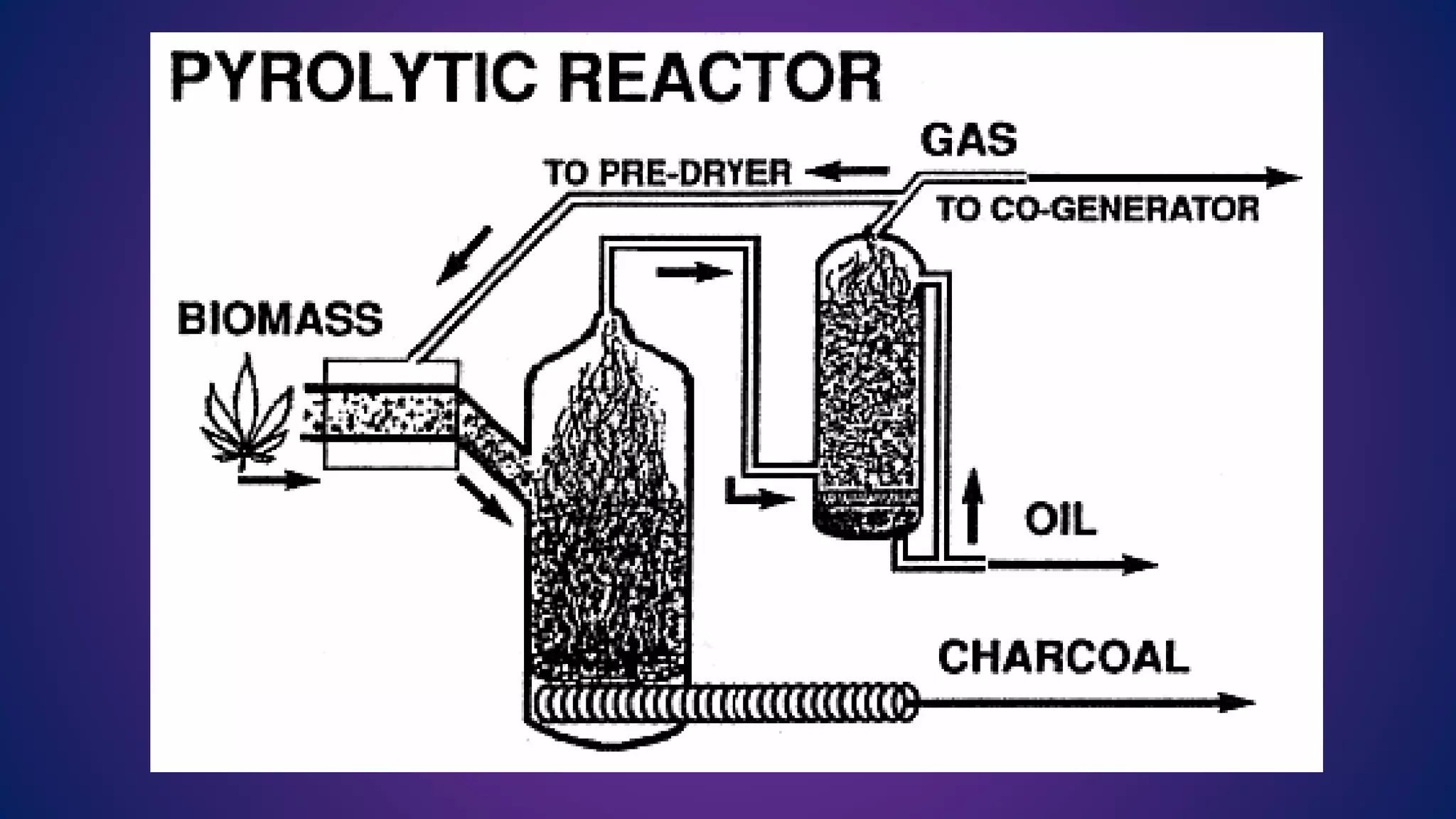 PYROLYTIC REACTOR

GAS

TO PRE-DRYER

TO CO-GENERATOR

BIOMASS

OIL

CHARCOAL