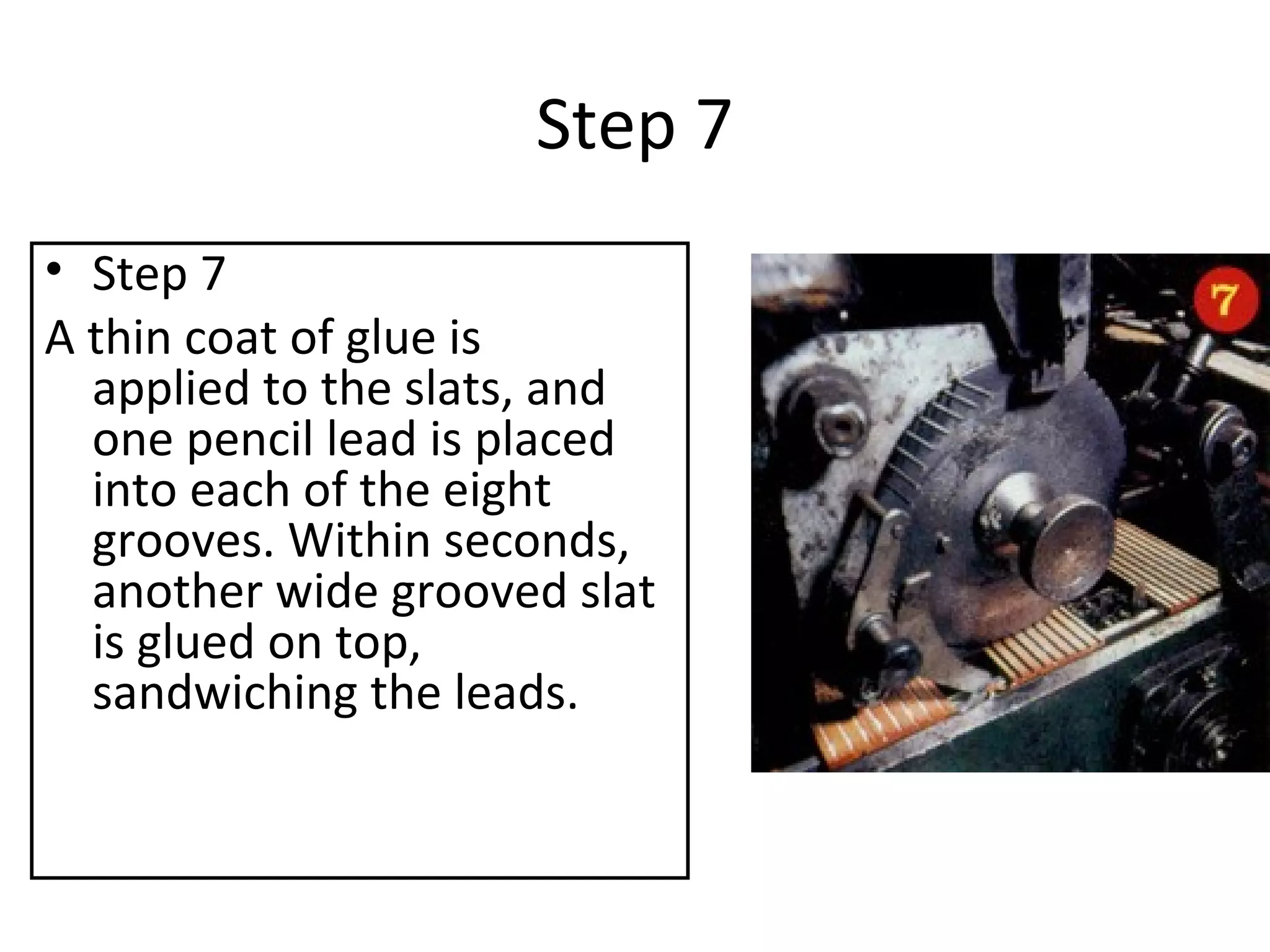 Step 7

• Step 7

A thin coat of glue is applied to the slats, and one pencil lead is placed into each of the eight grooves. Within seconds, another wide grooved slat is glued on top, sandwiching the leads.

7