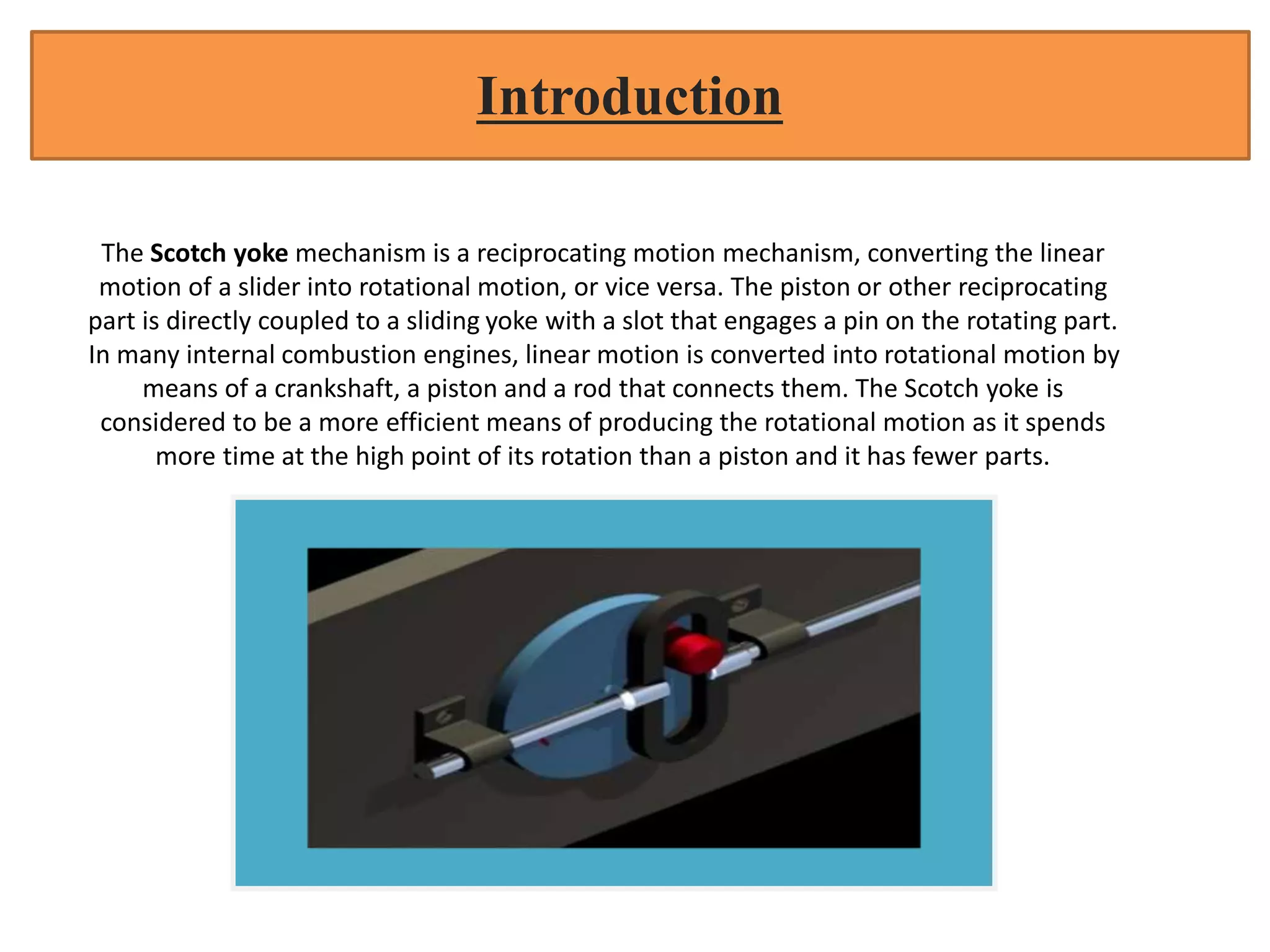 Introduction

The Scotch yoke mechanism is a reciprocating motion mechanism, converting the linear motion of a slider into rotational motion, or vice versa. The piston or other reciprocating part is directly coupled to a sliding yoke with a slot that engages a pin on the rotating part. In many internal combustion engines, linear motion is converted into rotational motion by means of a crankshaft, a piston and a rod that connects them. The Scotch yoke is considered to be a more efficient means of producing the rotational motion as it spends more time at the high point of its rotation than a piston and it has fewer parts.