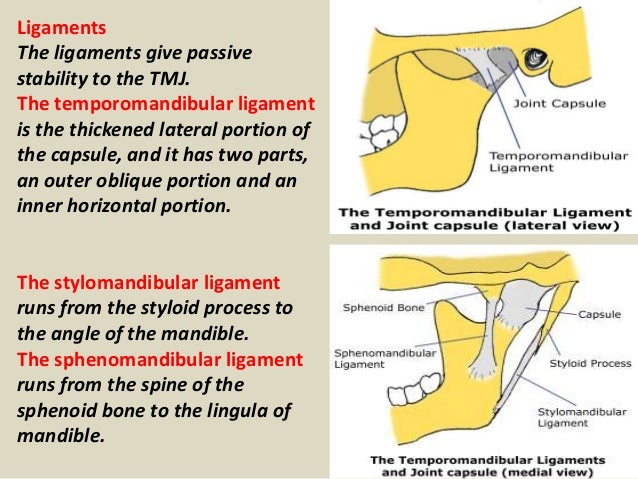 Ligaments
The ligaments give passive stability to the TMJ.
The temporomandibular ligament is the thickened lateral portion of the capsule, and it has two parts, an outer oblique portion and an inner horizontal portion.

The stylomandibular ligament runs from the styloid process to the angle of the mandible.
The sphenomandibular ligament runs from the spine of the sphenoid bone to the lingula of mandible.

Joint Capsule
Temporomandibular Ligament
The Temporomandibular Ligament and Joint capsule (lateral view)

Sphenoid Bone
Capsule
Sphenomandibular Ligament
Styloid Process
Stylomandibular Ligament
The Temporomandibular Ligaments and Joint capsule (medial view)