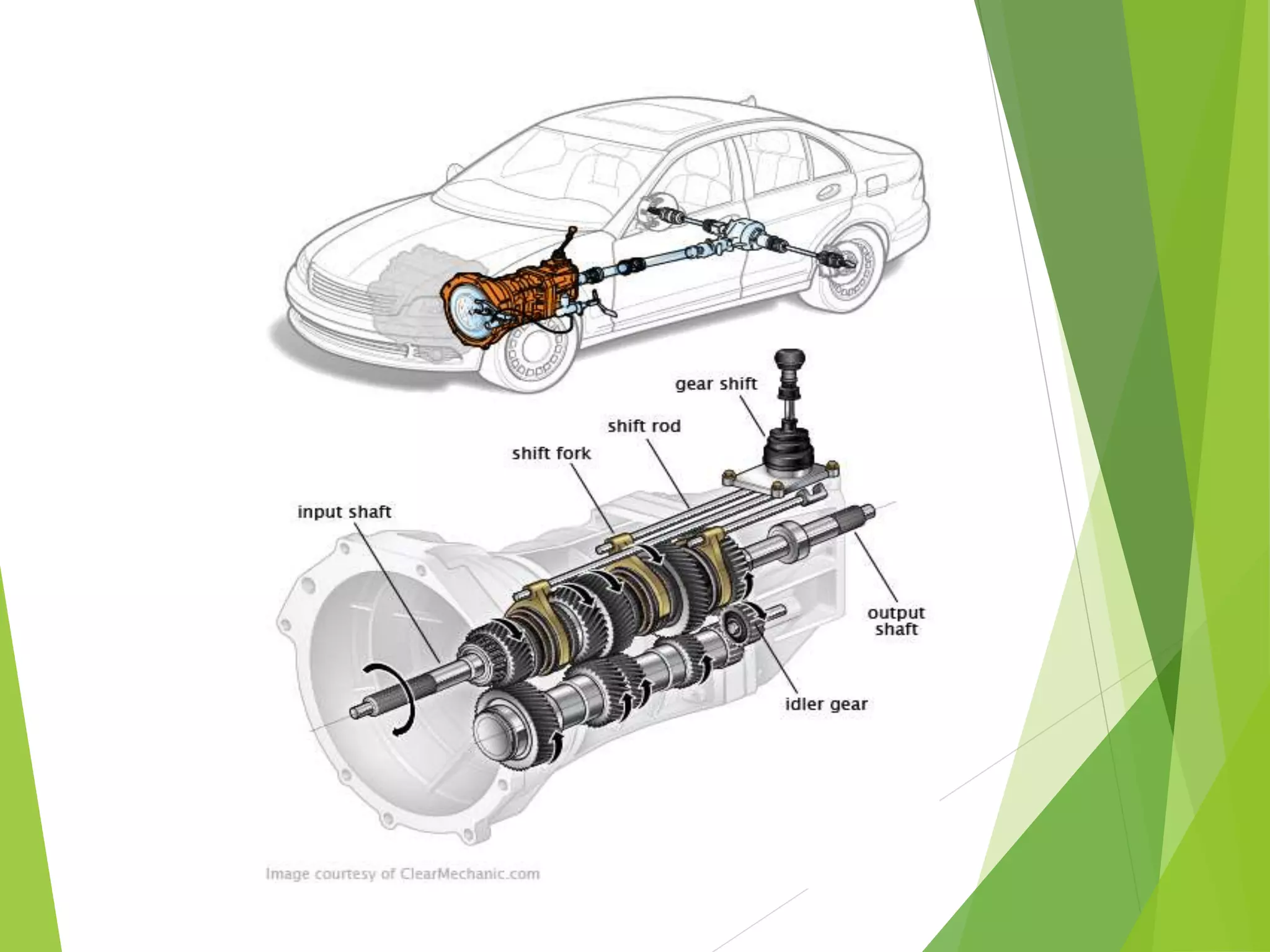 gear shift

shift rod

shift fork

input shaft

output shaft

idler gear

Image courtesy of ClearMechanic.com