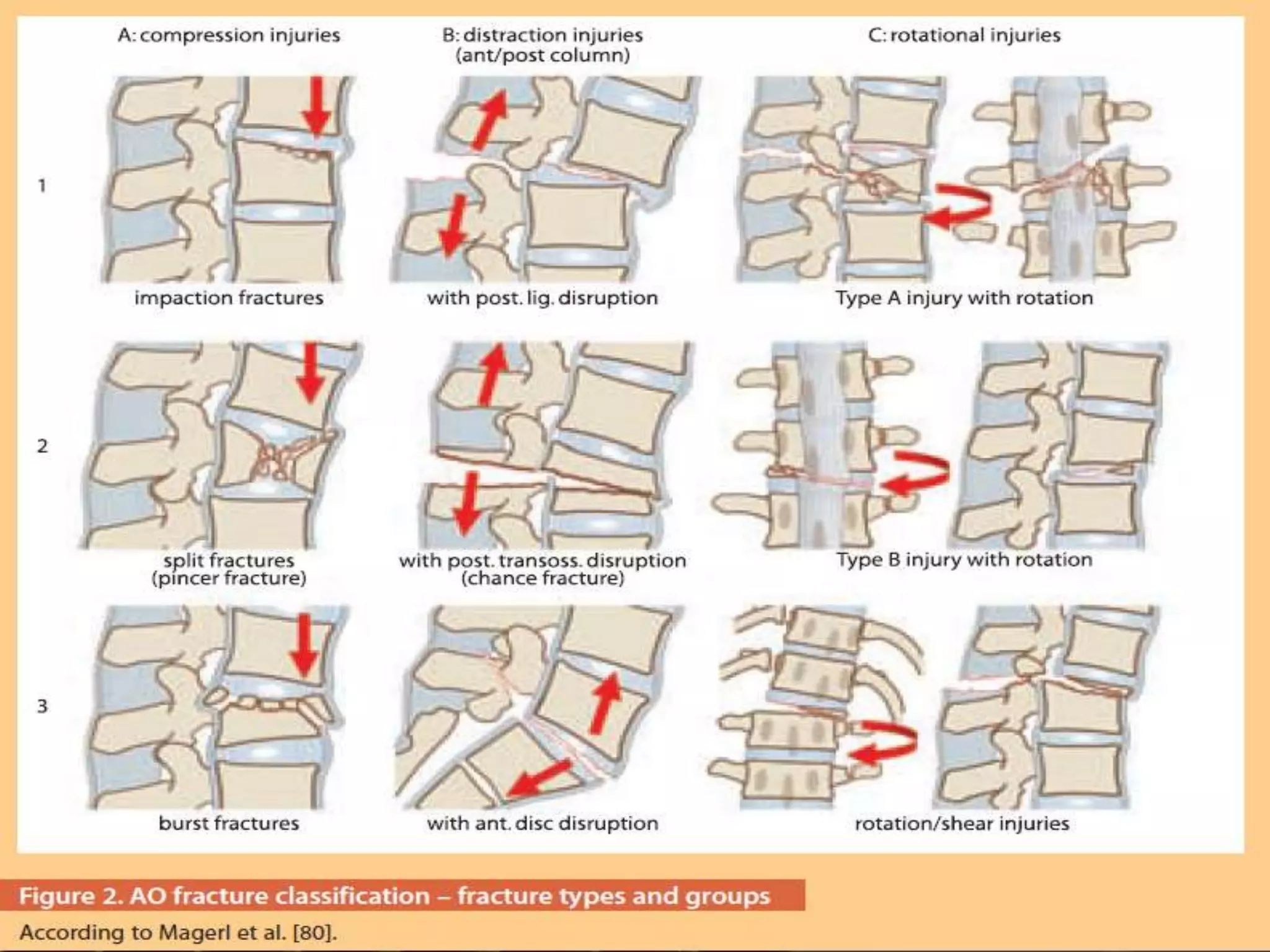 A: compression injuries

B: distraction injuries (ant/post column)

C: rotational injuries

1

impaction fractures

with post. lig. disruption

Type A injury with rotation

2

split fractures (pincer fracture)

with post. transoss. disruption (chance fracture)

Type B injury with rotation

3

burst fractures

with ant. disc disruption

rotation/shear injuries

Figure 2. AO fracture classification – fracture types and groups

According to Magerl et al. [80].