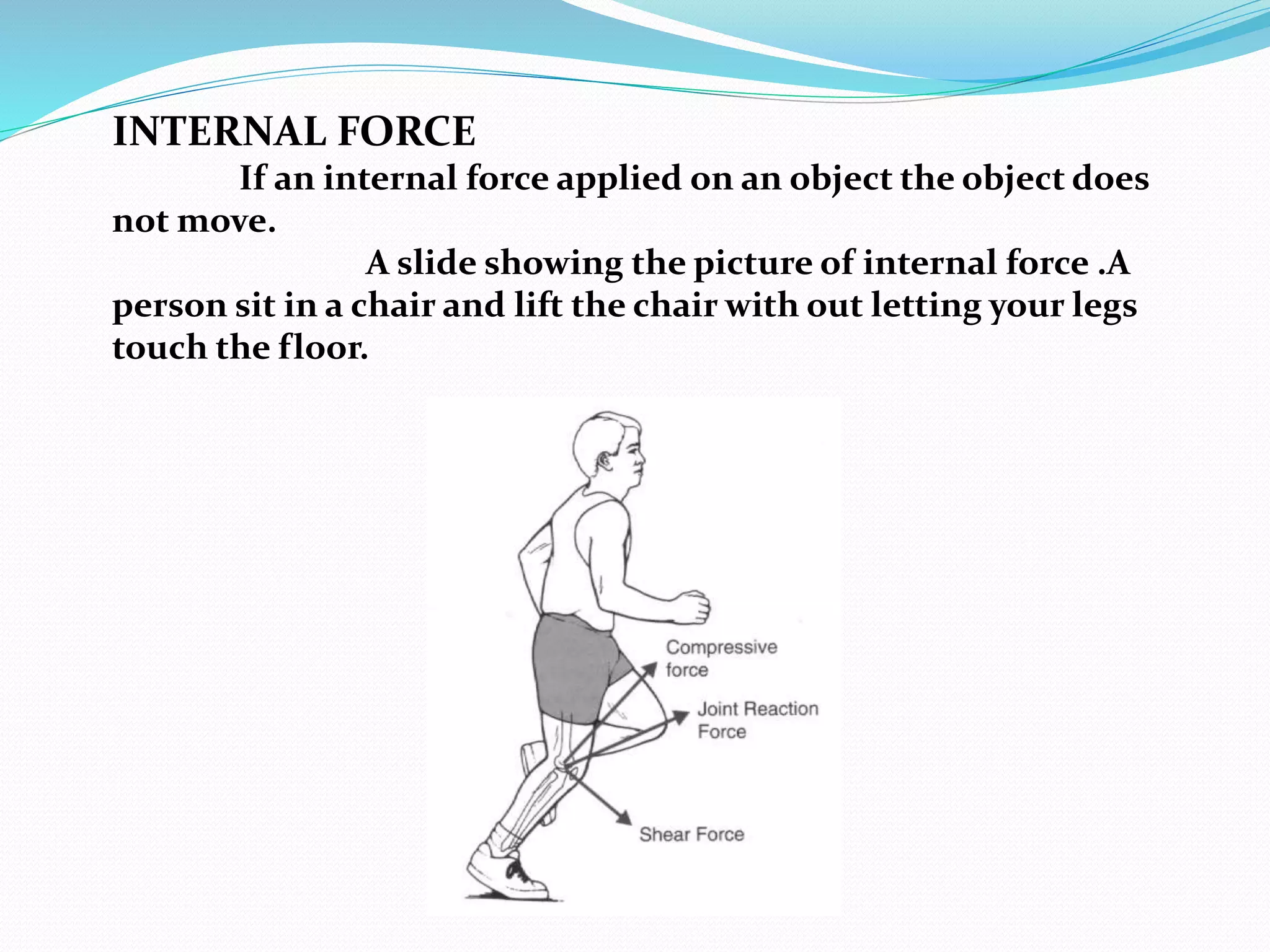 INTERNAL FORCE

If an internal force applied on an object the object does not move.

A slide showing the picture of internal force .A person sit in a chair and lift the chair with out letting your legs touch the floor.

Compressive force

Joint Reaction Force

Shear Force