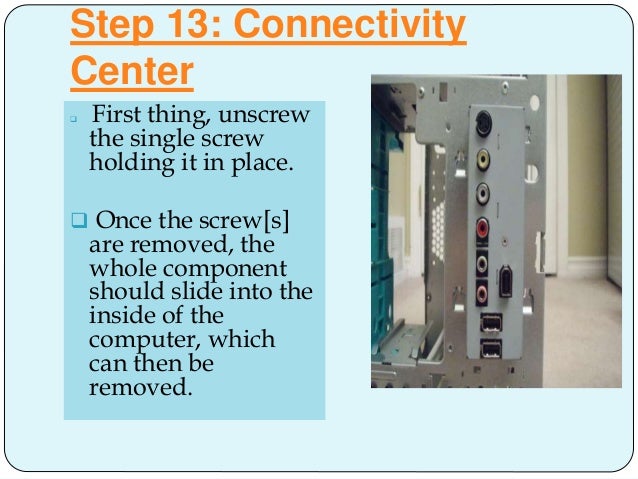 Step 13: Connectivity Center

First thing, unscrew the single screw holding it in place.

Once the screw[s] are removed, the whole component should slide into the inside of the computer, which can then be removed.