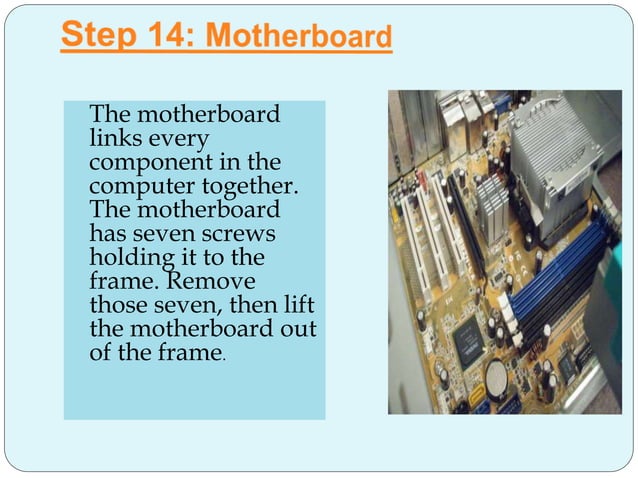 Step 14: Motherboard

The motherboard links every component in the computer together. The motherboard has seven screws holding it to the frame. Remove those seven, then lift the motherboard out of the frame.