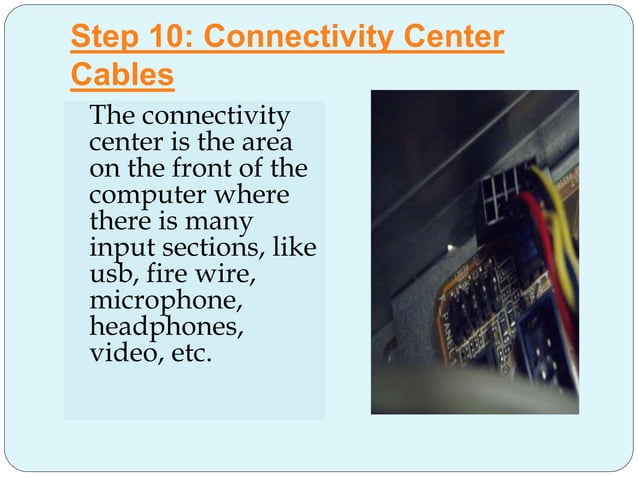 Step 10: Connectivity Center Cables

The connectivity center is the area on the front of the computer where there is many input sections, like usb, fire wire, microphone, headphones, video, etc.

PANEL