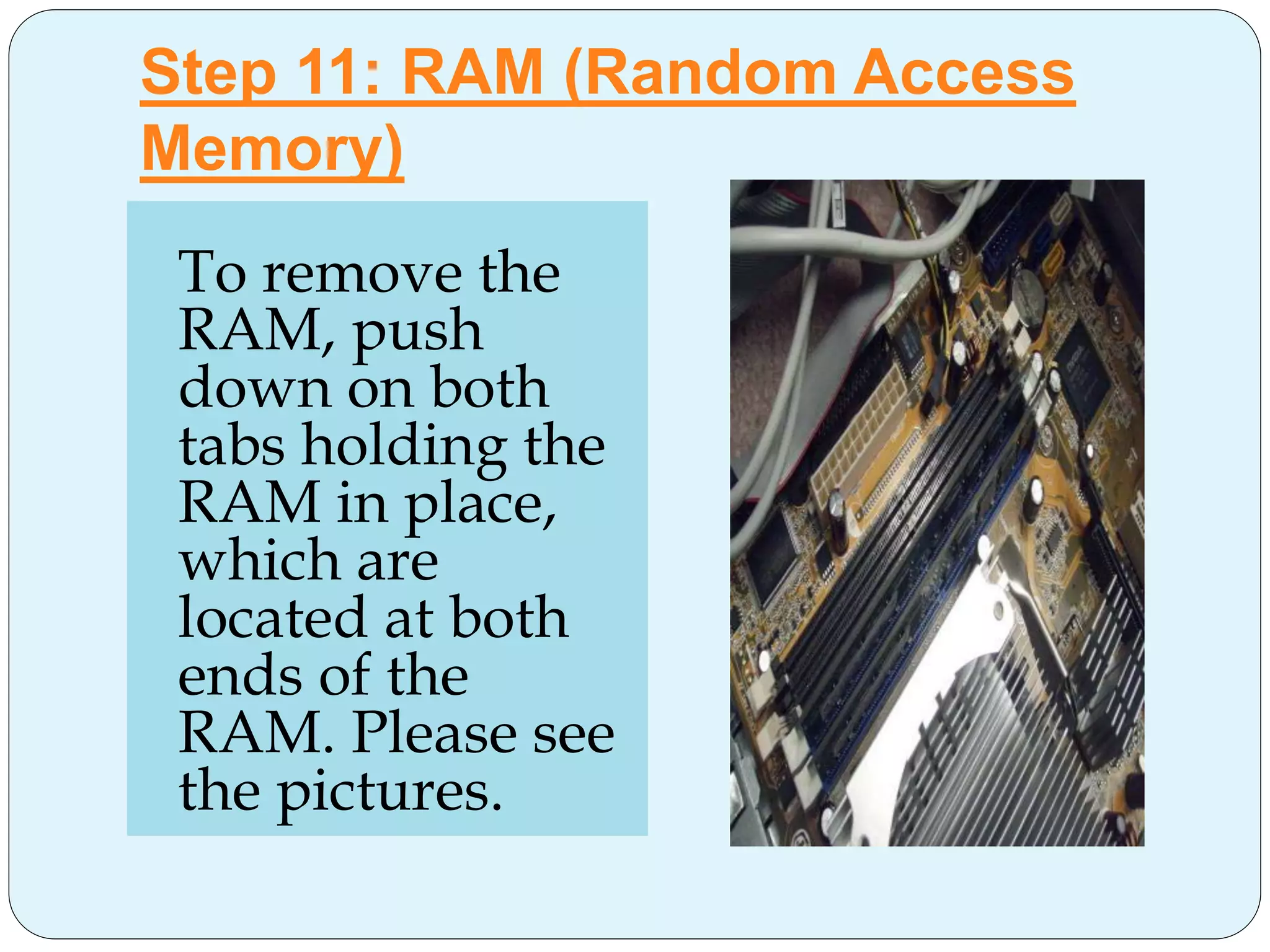 Step 11: RAM (Random Access Memory)

To remove the RAM, push down on both tabs holding the RAM in place, which are located at both ends of the RAM. Please see the pictures.