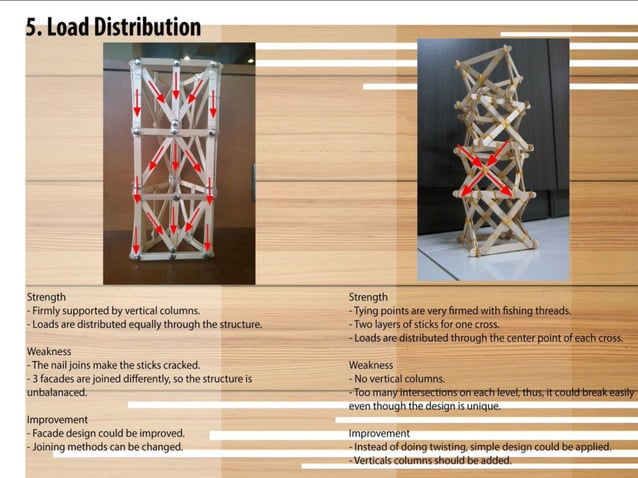 5. Load Distribution

Strength
- Firmly supported by vertical columns.
- Loads are distributed equally through the structure.

Weakness
- The nail joins make the sticks cracked.
- 3 facades are joined differently, so the structure is unbalanaced.

Improvement
- Facade design could be improved.
- Joining methods can be changed.

Strength
- Tying points are very firmed with fishing threads.
- Two layers of sticks for one cross.
- Loads are distributed through the center point of each cross.

Weakness
- No vertical columns.
- Too many intersections on each level, thus, it could break easily even though the design is unique.

Improvement
- Instead of doing twisting, simple design could be applied.
- Verticals columns should be added.